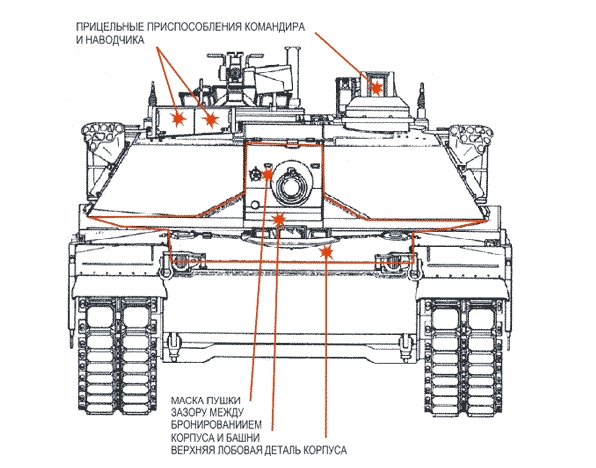 ПРИЦЕЛЬНЫЕ ПРИСПОСОБЛЕНИЯ КОМАНДИРА И НАВОДЧИКА

МАСКА ПУШКИ
ЗАЗОРУ МЕЖДУ БРОНИРОВАНИИЕМ КОРПУСА И БАШНИ
ВЕРХНЯЯ ЛОБОВАЯ ДЕТАЛЬ КОРПУСА