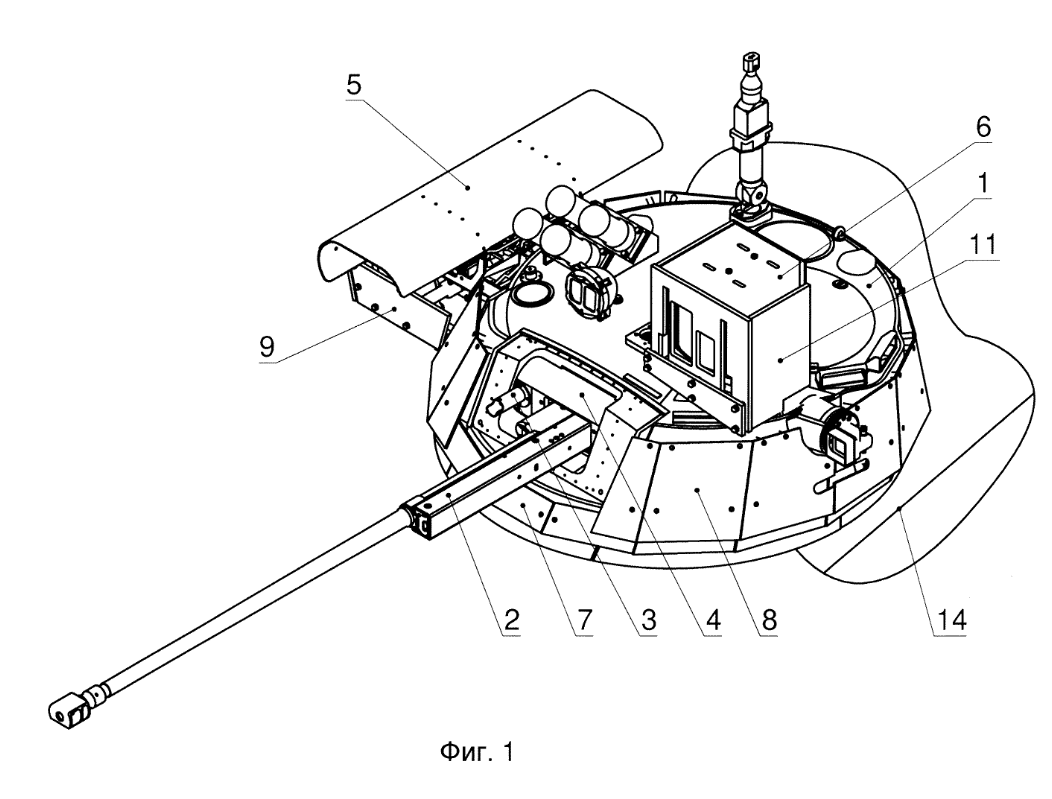 5
6
1
11
9
2
7
3
4
8
14
Фиг. 1