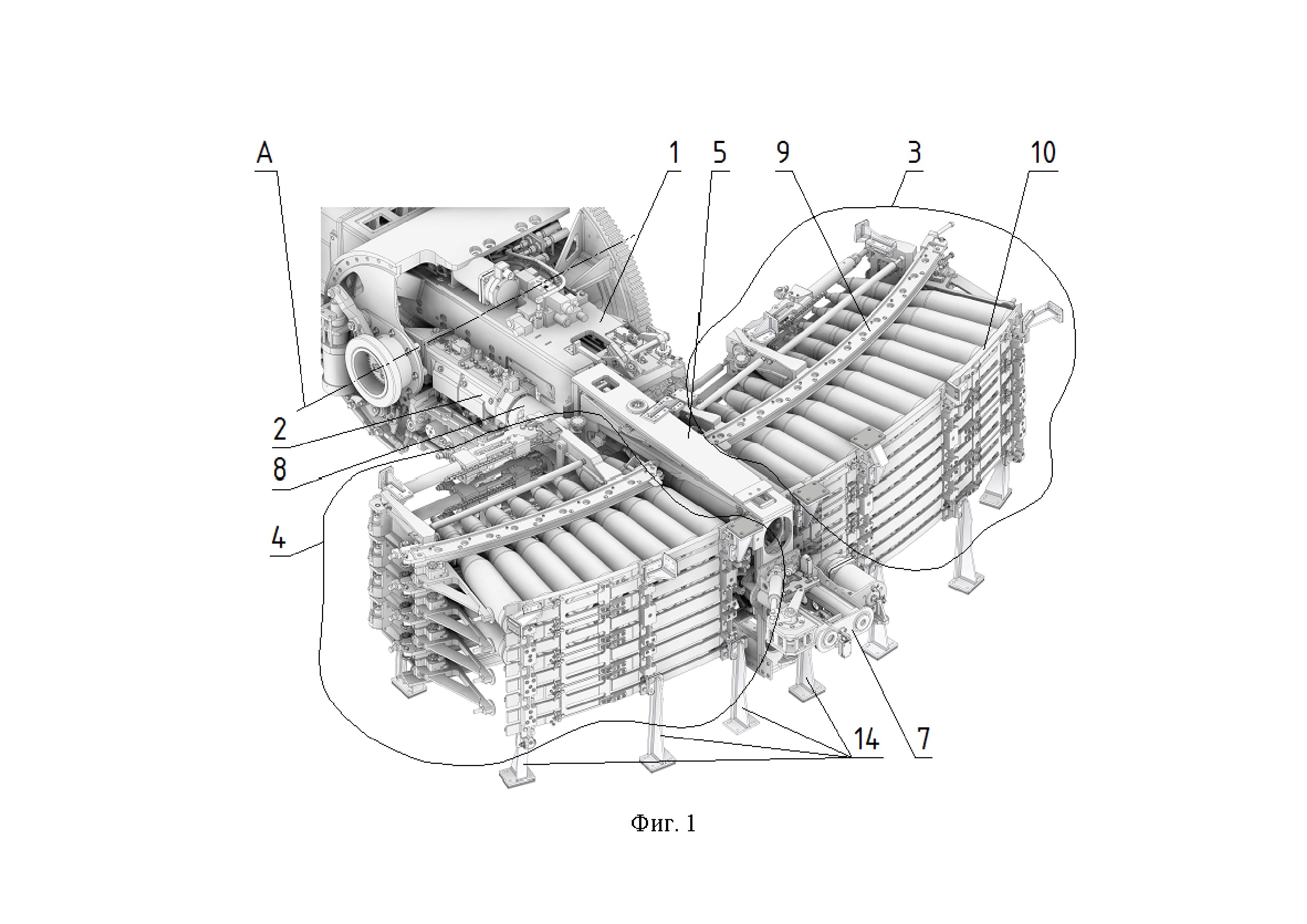 A
1
5
9
3
10
2
8
4
14
7

Фиг. 1