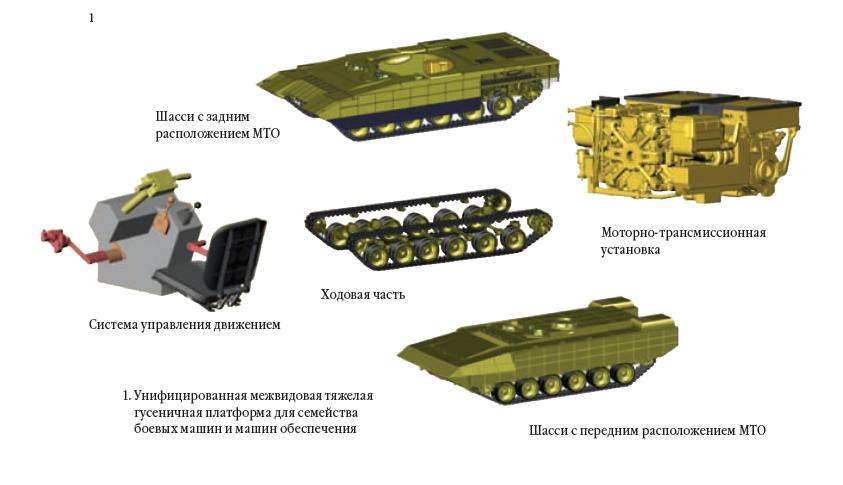 1

Шасси с задним расположением МТО

Моторно-трансмиссионная установка

Ходовая часть

Система управления движением

1. Унифицированная межвидовая тяжелая гусеничная платформа для семейства боевых машин и машин обеспечения

Шасси с передним расположением МТО