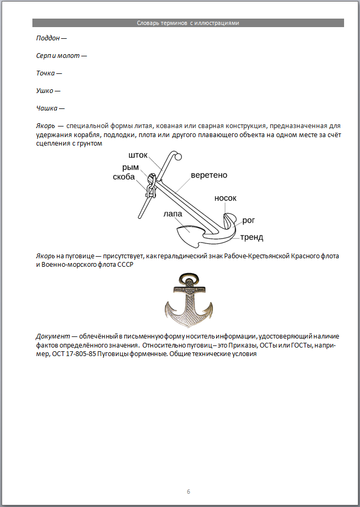 Словарь терминов с иллюстрациями

Поддон —

Серп и молот —

Точка —

Ушко —

Чашка —

Якорь — специальной формы литая, кованая или сварная конструкция, предназначенная для удержания корабля, подлодки, плота или другого плавающего объекта на одном месте за счёт сцепления с грунтом

шток
рым
скоба
веретено
носок
лапа
рог
тренд

Якорь на пуговице — присутствует, как геральдический знак Рабоче-Крестьянской Красного флота и Военно-морского флота СССР

Документ — облечённый в письменную форму носитель информации, удостоверяющий наличие фактов определённого значения. Относительно пуговиц – это Приказы, ОСТы или ГОСТы, например, ОСТ 17-805-85 Пуговицы форменные. Общие технические условия

6