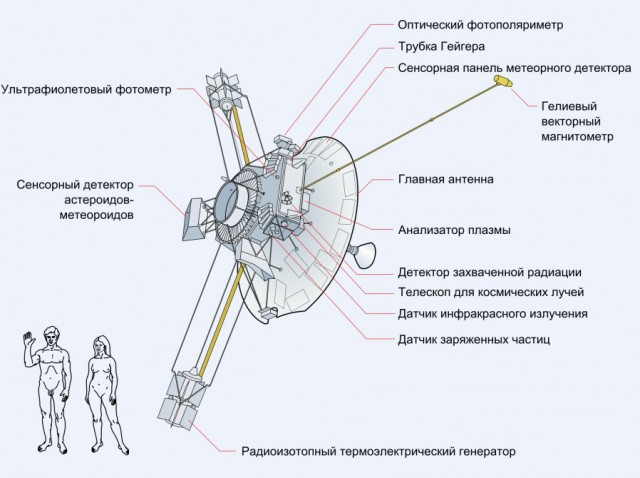 Оптический фотополяриметр

Трубка Гейгера

Сенсорная панель метеорного детектора

Ультрафиолетовый фотометр

Гелиевый векторный магнитометр

Сенсорный детектор астероидов-метеороидов

Главная антенна

Анализатор плазмы

Детектор захваченной радиации

Телескоп для космических лучей

Датчик инфракрасного излучения

Датчик заряженных частиц

Радиоизотопный термоэлектрический генератор