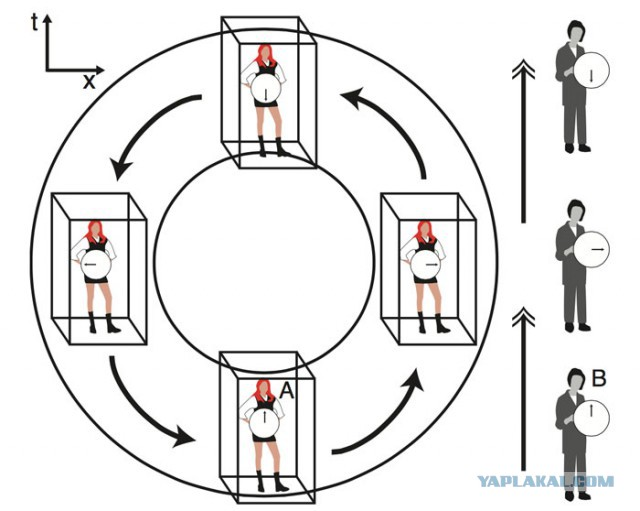 t
x
A
B
YAPLAKAL.COM