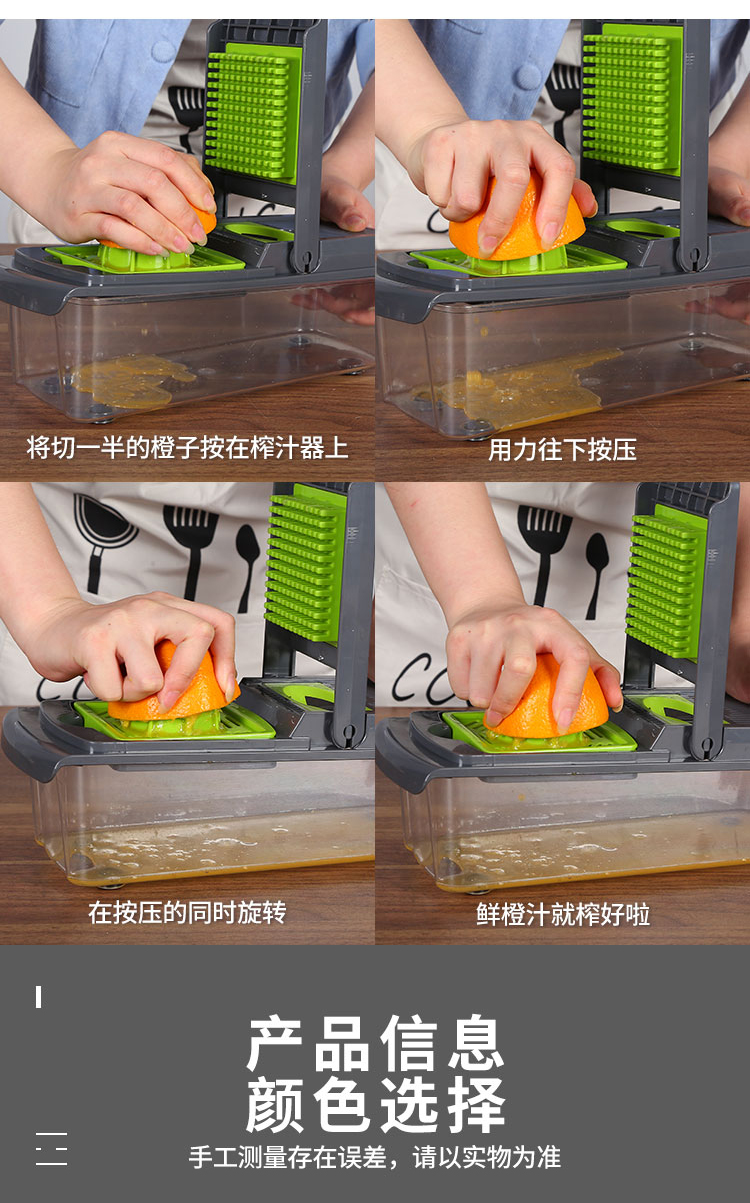 将切一半的橙子按在榨汁器上

用力往下按压

在按压的同时旋转

鲜橙汁就榨好啦

产品信息
颜色选择

手工测量存在误差，请以实物为准