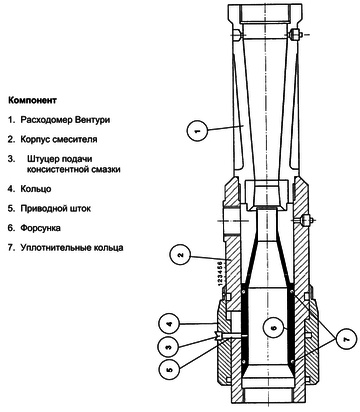 Компонент

1. Расходомер Вентури

2. Корпус смесителя

3. Штуцер подачи консистентной смазки

4. Кольцо

5. Приводной шток

6. Форсунка

7. Уплотнительные кольца

1

2

123456

4

3

5

6

7