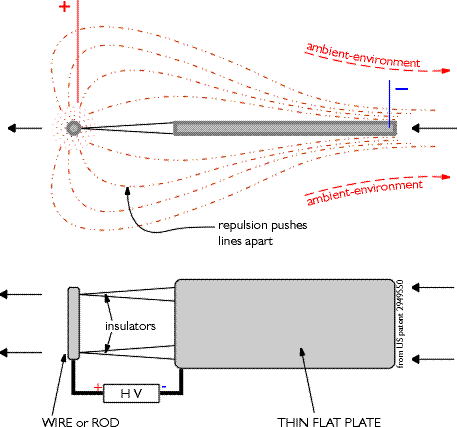 +

ambient-environment

−

ambient-environment

repulsion pushes lines apart

insulators

from US patent 2949550

+ H V -

WIRE or ROD

THIN FLAT PLATE