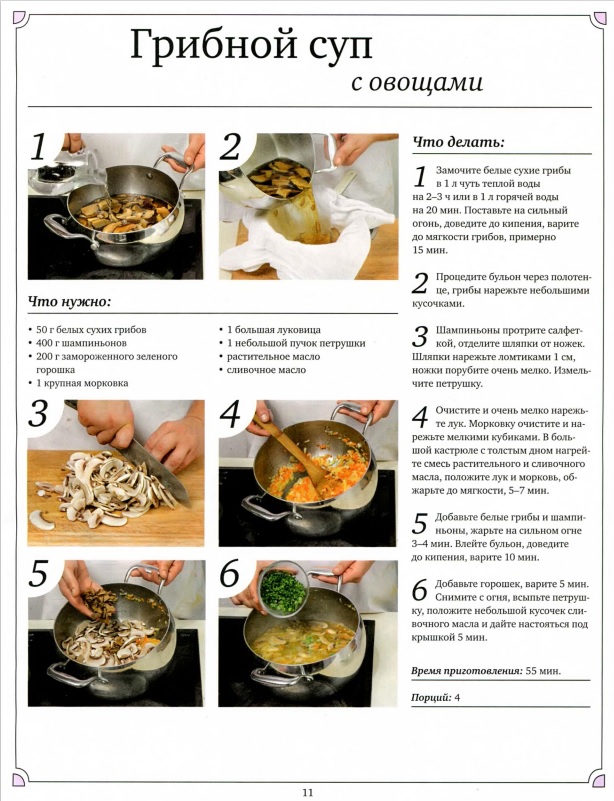 Грибной суп
с овощами

1

2

Что нужно:

• 50 г белых сухих грибов
• 400 г шампиньонов
• 200 г замороженного зеленого горошка
• 1 крупная морковка

• 1 большая луковица
• 1 небольшой пучок петрушки
• растительное масло
• сливочное масло

3

4

5

6

Что делать:

1 Замочите белые сухие грибы в 1 л чуть теплой воды на 2–3 ч или в 1 л горячей воды на 20 мин. Поставьте на сильный огонь, доведите до кипения, варите до мягкости грибов, примерно 15 мин.

2 Процедите бульон через полотенце, грибы нарежьте небольшими кусочками.

3 Шампиньоны протрите салфеткой, отделите шляпки от ножек. Шляпки нарежьте ломтиками 1 см, ножки порубите очень мелко. Измельчите петрушку.

4 Очистите и очень мелко нарежьте лук. Морковку очистите и нарежьте мелкими кубиками. В большой кастрюле с толстым дном нагрейте смесь растительного и сливочного масла, положите лук и морковь, обжарьте до мягкости, 5–7 мин.

5 Добавьте белые грибы и шампиньоны, жарьте на сильном огне 3–4 мин. Влейте бульон, доведите до кипения, варите 10 мин.

6 Добавьте горошек, варите 5 мин. Снимите с огня, всыпьте петрушку, положите небольшой кусочек сливочного масла и дайте настояться под крышкой 5 мин.

Время приготовления: 55 мин.

Порций: 4

11