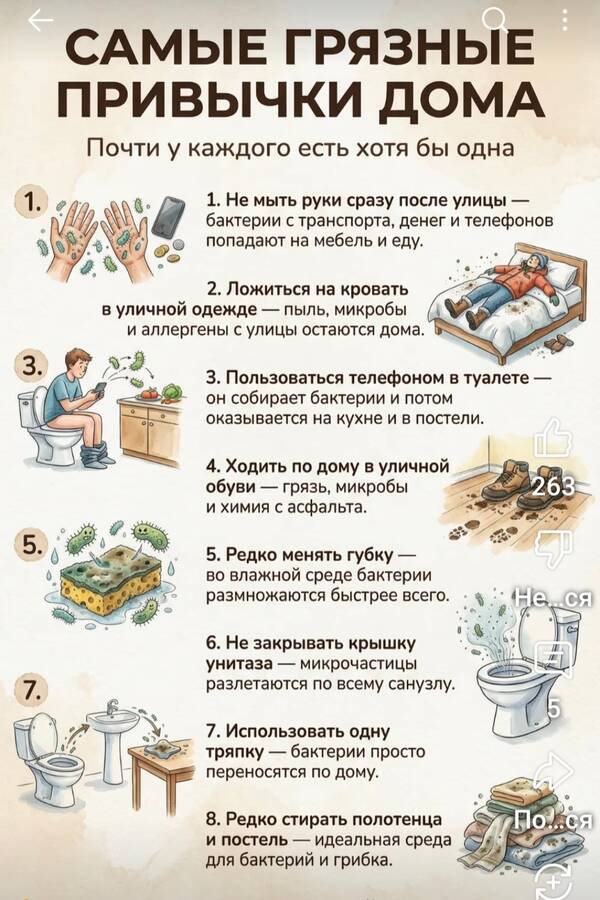 САМЫЕ ГРЯЗНЫЕ ПРИВЫЧКИ ДОМА

Почти у каждого есть хотя бы одна

1.

1. Не мыть руки сразу после улицы — бактерии с транспорта, денег и телефонов попадают на мебель и еду.

2. Ложиться на кровать в уличной одежде — пыль, микробы и аллергены с улицы остаются дома.

3.

3. Пользоваться телефоном в туалете — он собирает бактерии и потом оказывается на кухне и в постели.

4. Ходить по дому в уличной обуви — грязь, микробы и химия с асфальта.

263

5.

5. Редко менять губку — во влажной среде бактерии размножаются быстрее всего.

Не...ся

6. Не закрывать крышку унитаза — микрочастицы разлетаются по всему санузлу.

5

7.

7. Использовать одну тряпку — бактерии просто переносятся по дому.

8. Редко стирать полотенца и постель — идеальная среда для бактерий и грибка.

По...ся