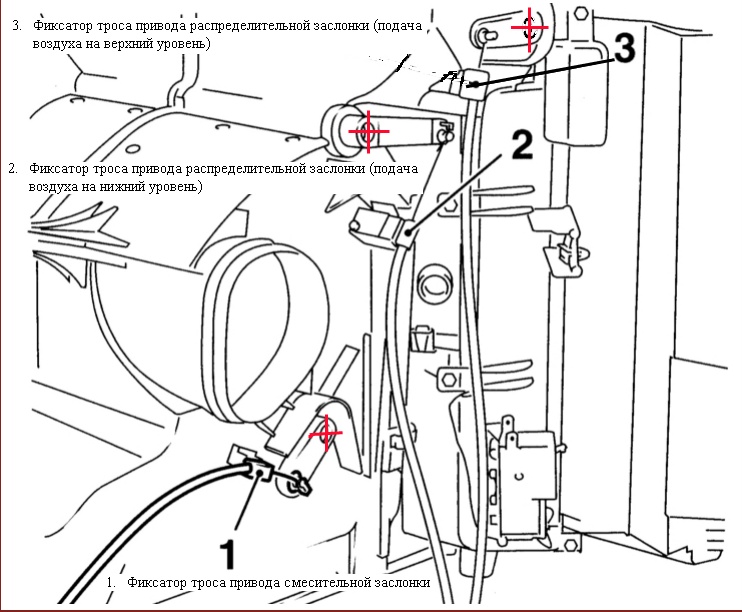 3. Фиксатор троса привода распределительной заслонки (подача воздуха на верхний уровень)

3

2

2. Фиксатор троса привода распределительной заслонки (подача воздуха на нижний уровень)

1

1. Фиксатор троса привода смесительной заслонки