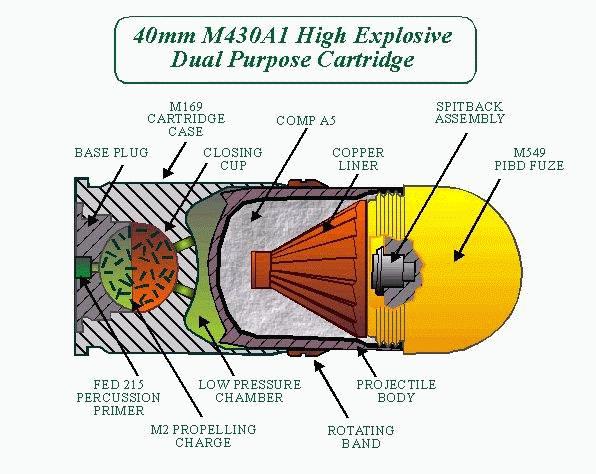 40mm M430A1 High Explosive
Dual Purpose Cartridge

M169
CARTRIDGE
CASE

COMP A5

SPITBACK
ASSEMBLY

BASE PLUG

CLOSING
CUP

COPPER
LINER

M549
PIBD FUZE

FED 215
PERCUSSION
PRIMER

LOW PRESSURE
CHAMBER

PROJECTILE
BODY

M2 PROPELLING
CHARGE

ROTATING
BAND