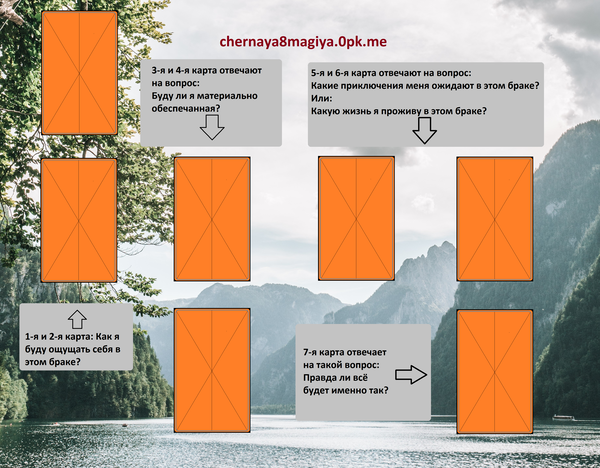 chernaya8magiya.0pk.me

3-я и 4-я карта отвечают на вопрос:
Буду ли я материально обеспечанная?

5-я и 6-я карта отвечают на вопрос:
Какие приключения меня ожидают в этом браке?
Или:
Какую жизнь я проживу в этом браке?

1-я и 2-я карта: Как я буду ощущать себя в этом браке?

7-я карта отвечает на такой вопрос:
Правда ли всё будет именно так?