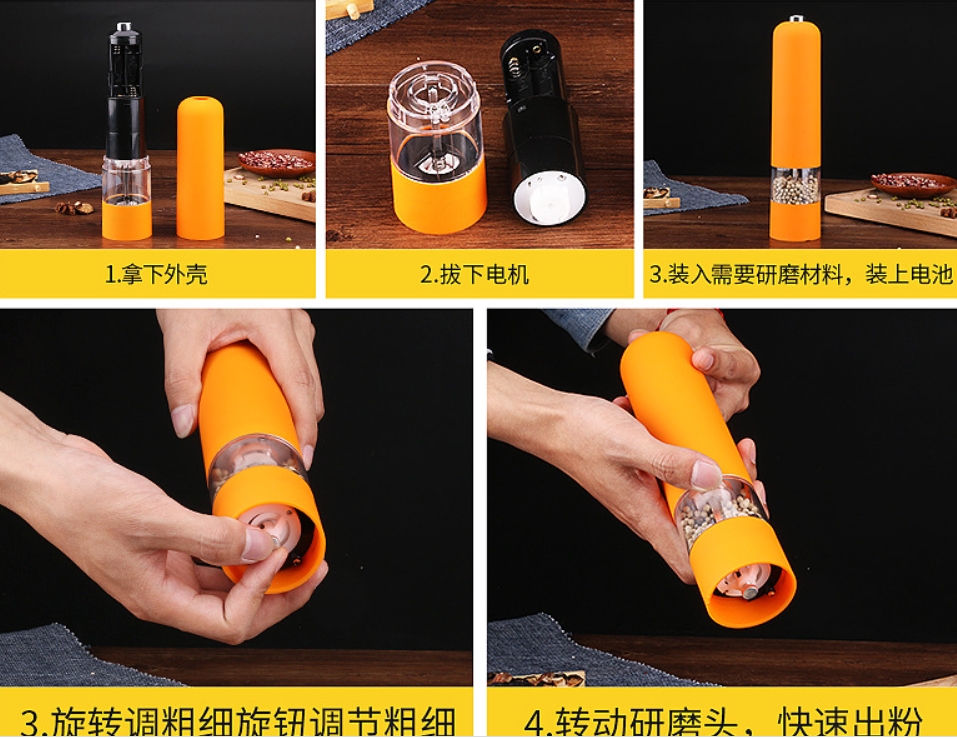 1.拿下外壳

2.拔下电机

3.装入需要研磨材料，装上电池

3.旋转调粗细旋钮调节粗细

4.转动研磨头，快速出粉