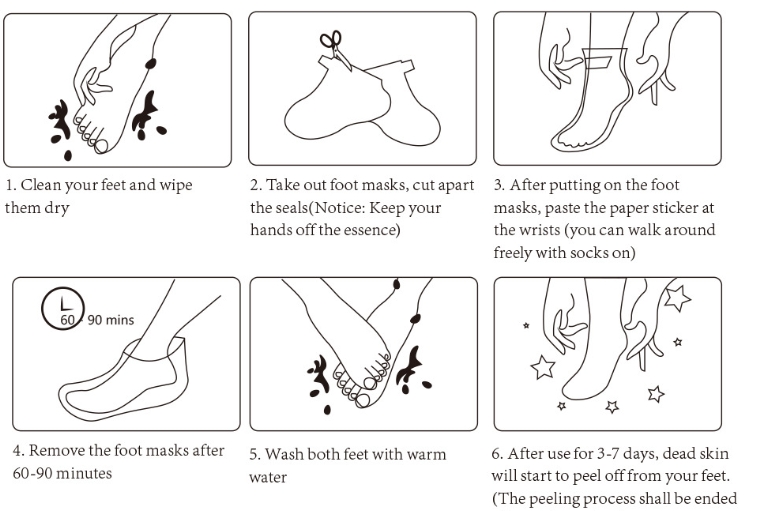 1. Clean your feet and wipe them dry

2. Take out foot masks, cut apart the seals(Notice: Keep your hands off the essence)

3. After putting on the foot masks, paste the paper sticker at the wrists (you can walk around freely with socks on)

60 90 mins

4. Remove the foot masks after 60-90 minutes

5. Wash both feet with warm water

6. After use for 3-7 days, dead skin will start to peel off from your feet. (The peeling process shall be ended