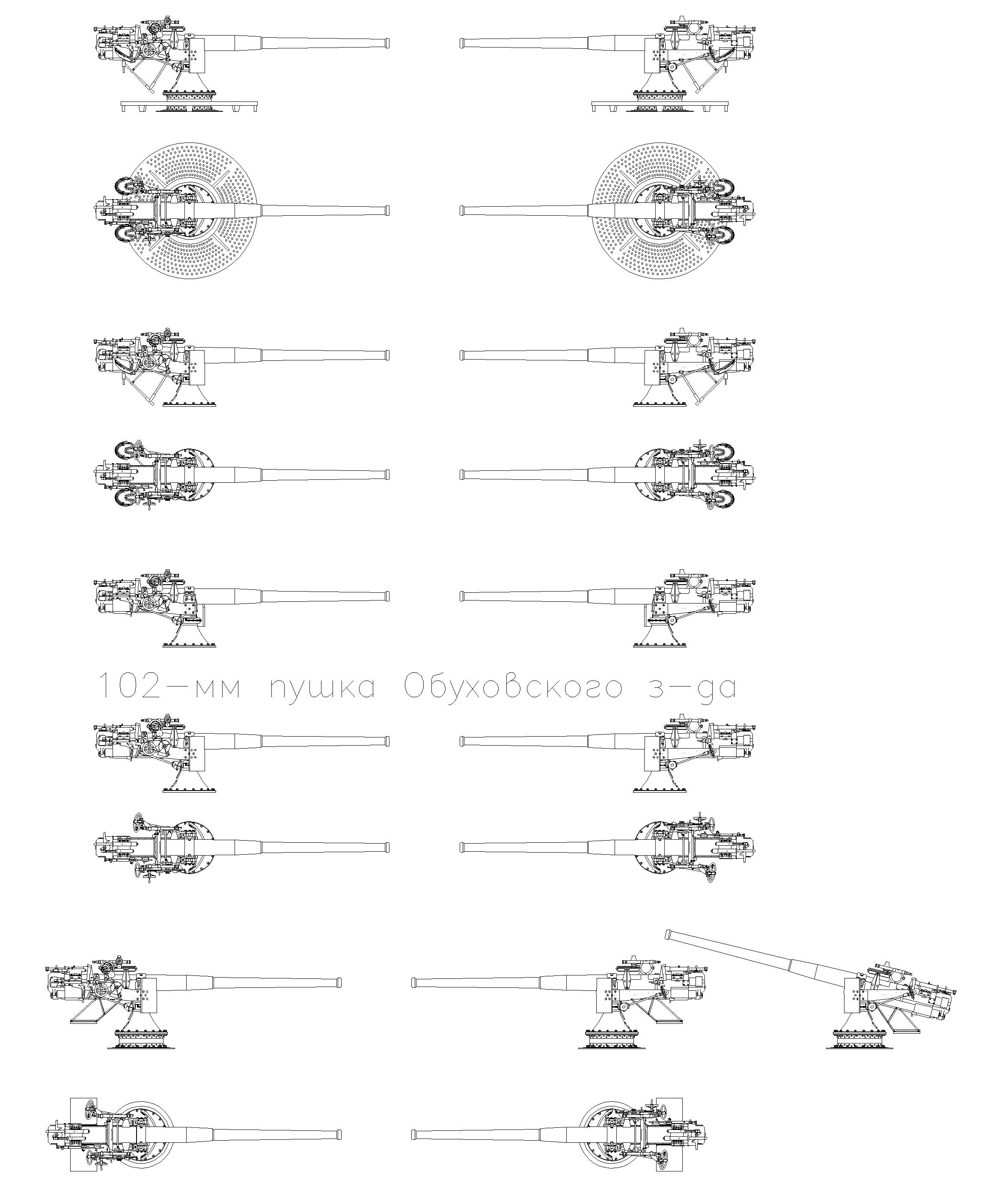 102-мм пушка Обуховского з-да