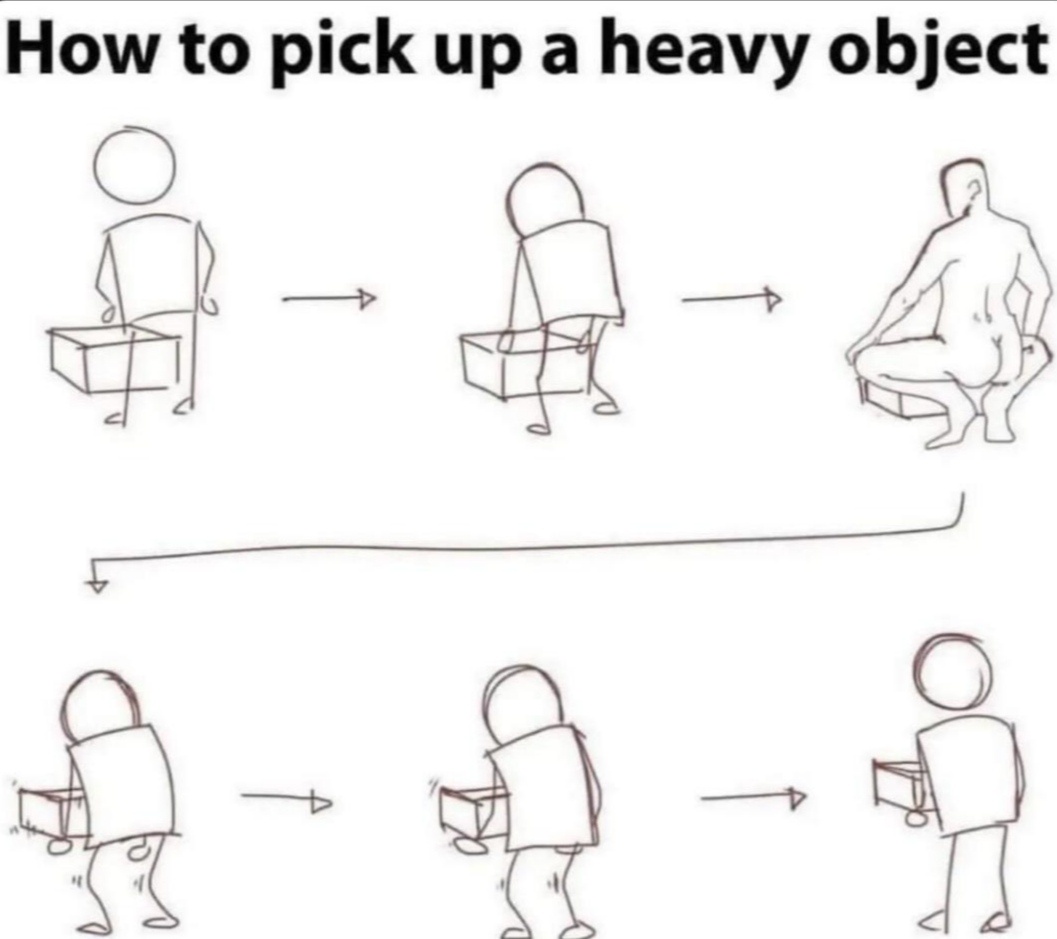 How to pick up a heavy object