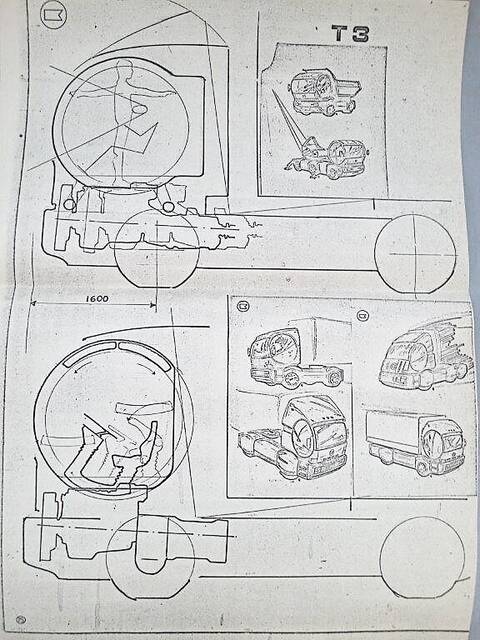 T3

1600