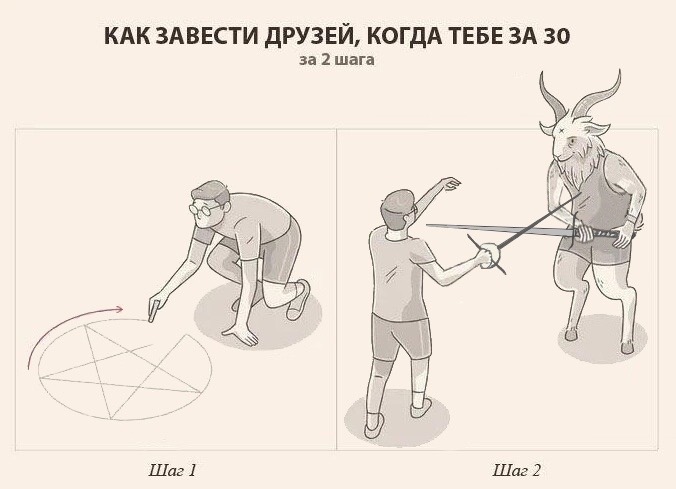 КАК ЗАВЕСТИ ДРУЗЕЙ, КОГДА ТЕБЕ ЗА 30
за 2 шага

Шаг 1

Шаг 2