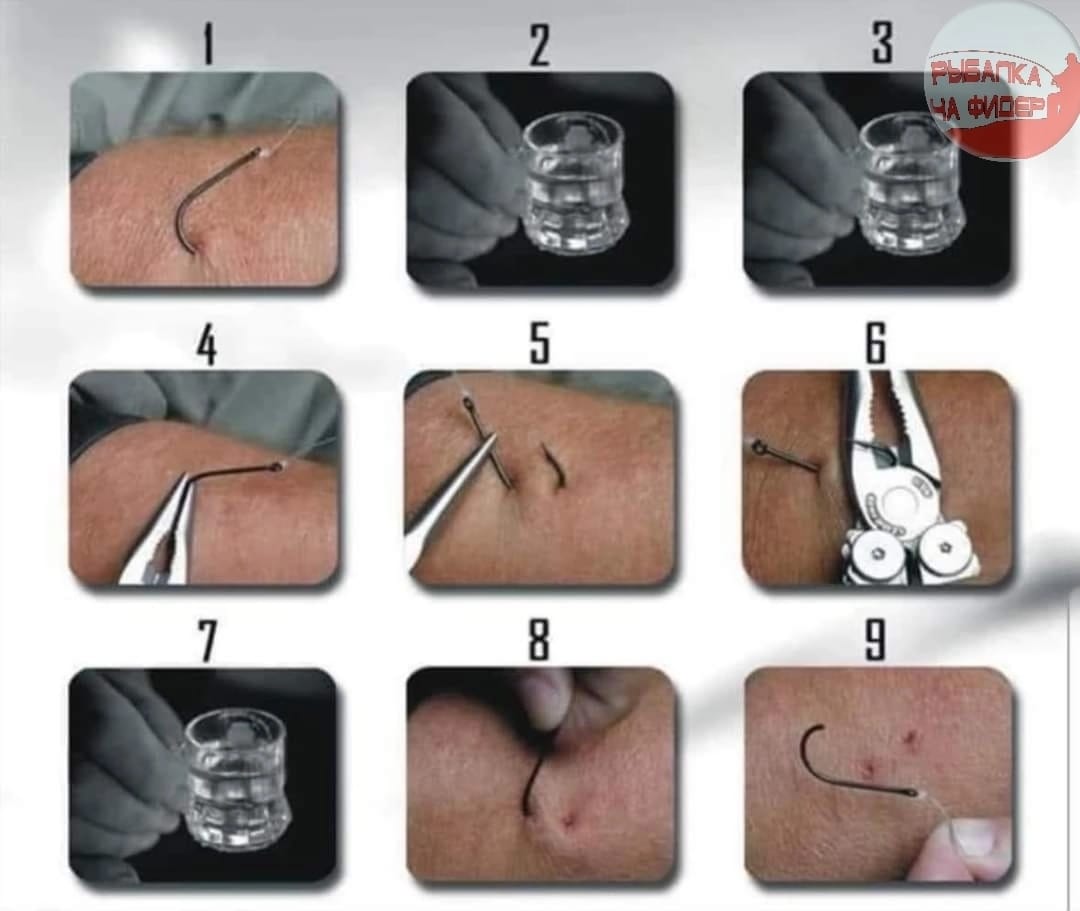 1

2

3

РЫБАЛКА НА ФИДЕР

4

5

6

7

8

9