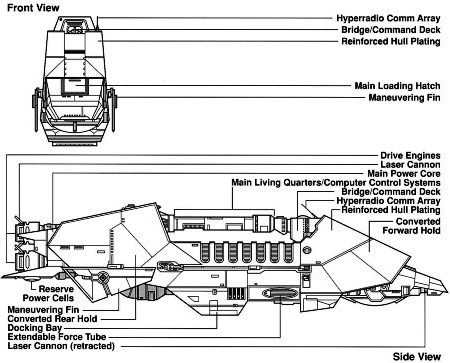 Front View

Hyperradio Comm Array
Bridge/Command Deck
Reinforced Hull Plating
Main Loading Hatch
Maneuvering Fin

Drive Engines
Laser Cannon
Main Power Core
Main Living Quarters/Computer Control Systems
Bridge/Command Deck
Hyperradio Comm Array
Reinforced Hull Plating
Converted Forward Hold

Reserve Power Cells
Maneuvering Fin
Converted Rear Hold
Docking Bay
Extendable Force Tube
Laser Cannon (retracted)

Side View