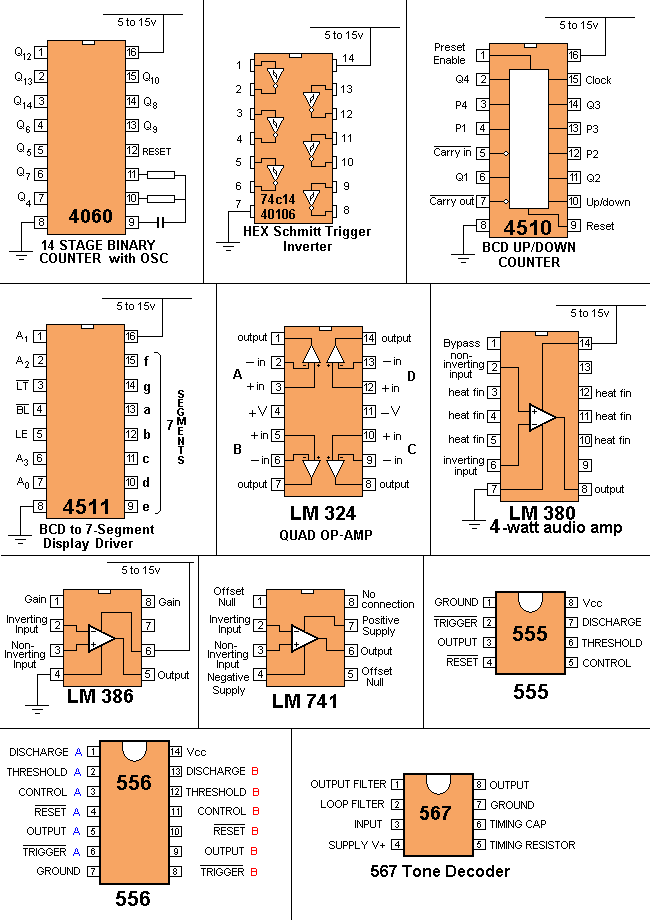 5 to 15v

$Q_{12}$ 1
$Q_{13}$ 2
$Q_{14}$ 3
$Q_6$ 4
$Q_5$ 5
$Q_7$ 6
$Q_4$ 7
8
16
15 $Q_{10}$
14 $Q_8$
13 $Q_9$
12 RESET
11
10
9
4060
14 STAGE BINARY COUNTER with OSC

5 to 15v
1
2
3
4
5
6
7
14
13
12
11
10
9
8
74c14
40106
HEX Schmitt Trigger Inverter

5 to 15v
Preset Enable 1
Q4 2
P4 3
P1 4
$\overline{\text{Carry in}}$ 5
Q1 6
$\overline{\text{Carry out}}$ 7
8
16
15 Clock
14 Q3
13 P3
12 P2
11 Q2
10 Up/down
9 Reset
4510
BCD UP/DOWN COUNTER

5 to 15v
$A_1$ 1
$A_2$ 2
$\overline{LT}$ 3
$\overline{BL}$ 4
LE 5
$A_3$ 6
$A_0$ 7
8
16
15 f
14 g
13 a
12 b
11 c
10 d
9 e
7 SEGMENTS
4511
BCD to 7-Segment Display Driver

output 1
A – in 2
+ in 3
+V 4
+ in 5
B – in 6
output 7
14 output
13 – in D
12 + in
11 –V
10 + in
9 – in C
8 output
LM 324
QUAD OP-AMP

5 to 15v
Bypass 1
non-inverting input 2
heat fin 3
heat fin 4
heat fin 5
inverting input 6
7
14
13
12 heat fin
11 heat fin
10 heat fin
9
8 output
LM 380
4-watt audio amp

5 to 15v
Gain 1
Inverting Input 2
Non-Inverting Input 3
4
8 Gain
7
6
5 Output
LM 386

Offset Null 1
Inverting Input 2
Non-Inverting Input 3
Negative Supply 4
8 No connection
7 Positive Supply
6 Output
5 Offset Null
LM 741

GROUND 1
$\overline{\text{TRIGGER}}$ 2
OUTPUT 3
$\overline{\text{RESET}}$ 4
8 Vcc
7 DISCHARGE
6 THRESHOLD
5 CONTROL
555
555

DISCHARGE A 1
THRESHOLD A 2
CONTROL A 3
$\overline{\text{RESET}}$ A 4
OUTPUT A 5
$\overline{\text{TRIGGER}}$ A 6
GROUND 7
14 Vcc
13 DISCHARGE B
12 THRESHOLD B
11 CONTROL B
10 $\overline{\text{RESET}}$ B
9 OUTPUT B
8 $\overline{\text{TRIGGER}}$ B
556
556

OUTPUT FILTER 1
LOOP FILTER 2
INPUT 3
SUPPLY V+ 4
8 OUTPUT
7 GROUND
6 TIMING CAP
5 TIMING RESISTOR
567
567 Tone Decoder