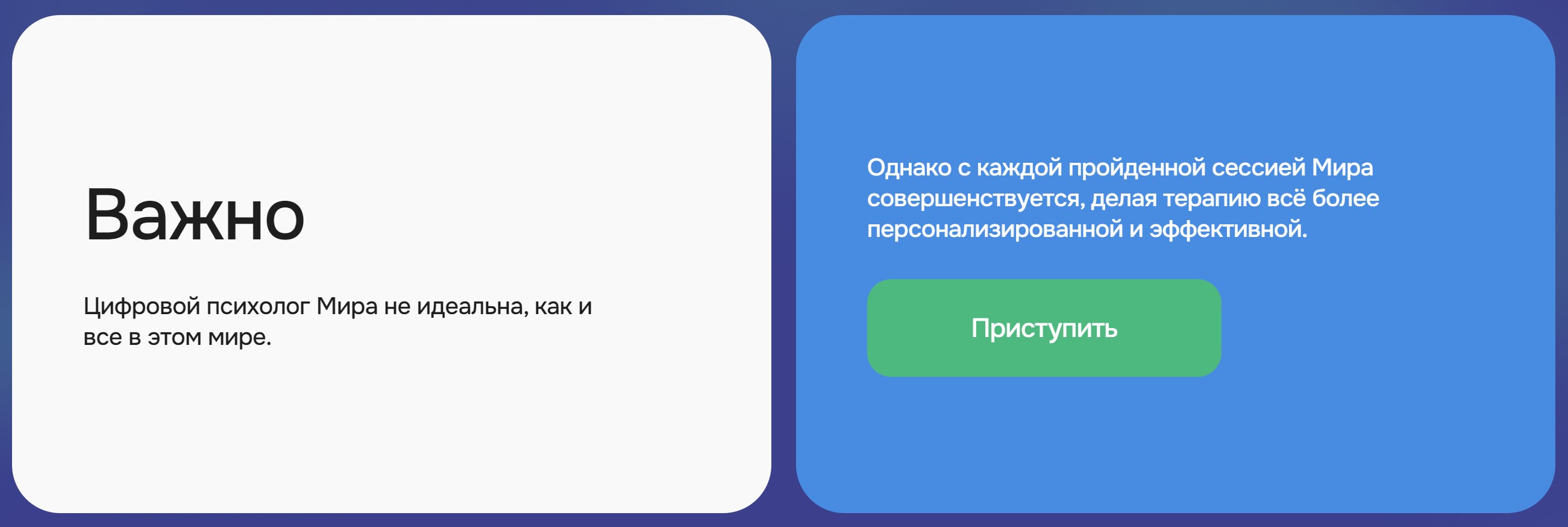 Важно

Цифровой психолог Мира не идеальна, как и все в этом мире.

Однако с каждой пройденной сессией Мира совершенствуется, делая терапию всё более персонализированной и эффективной.

Приступить