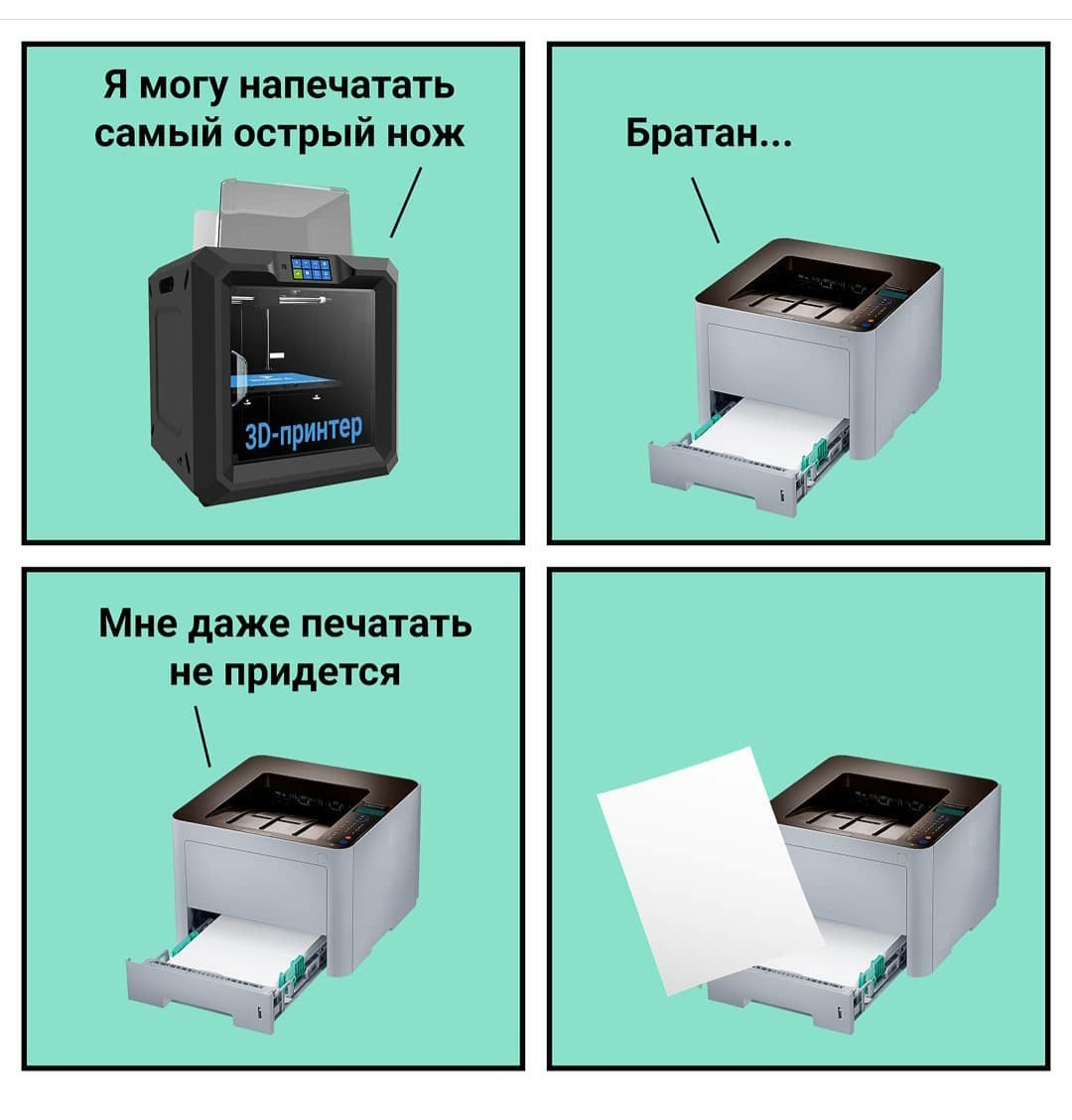 Я могу напечатать самый острый нож

3D-принтер

Братан...

Мне даже печатать не придется