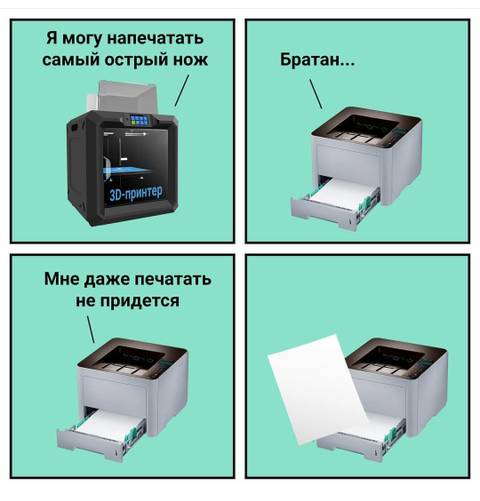 Я могу напечатать самый острый нож

3D-принтер

Братан...

Мне даже печатать не придется