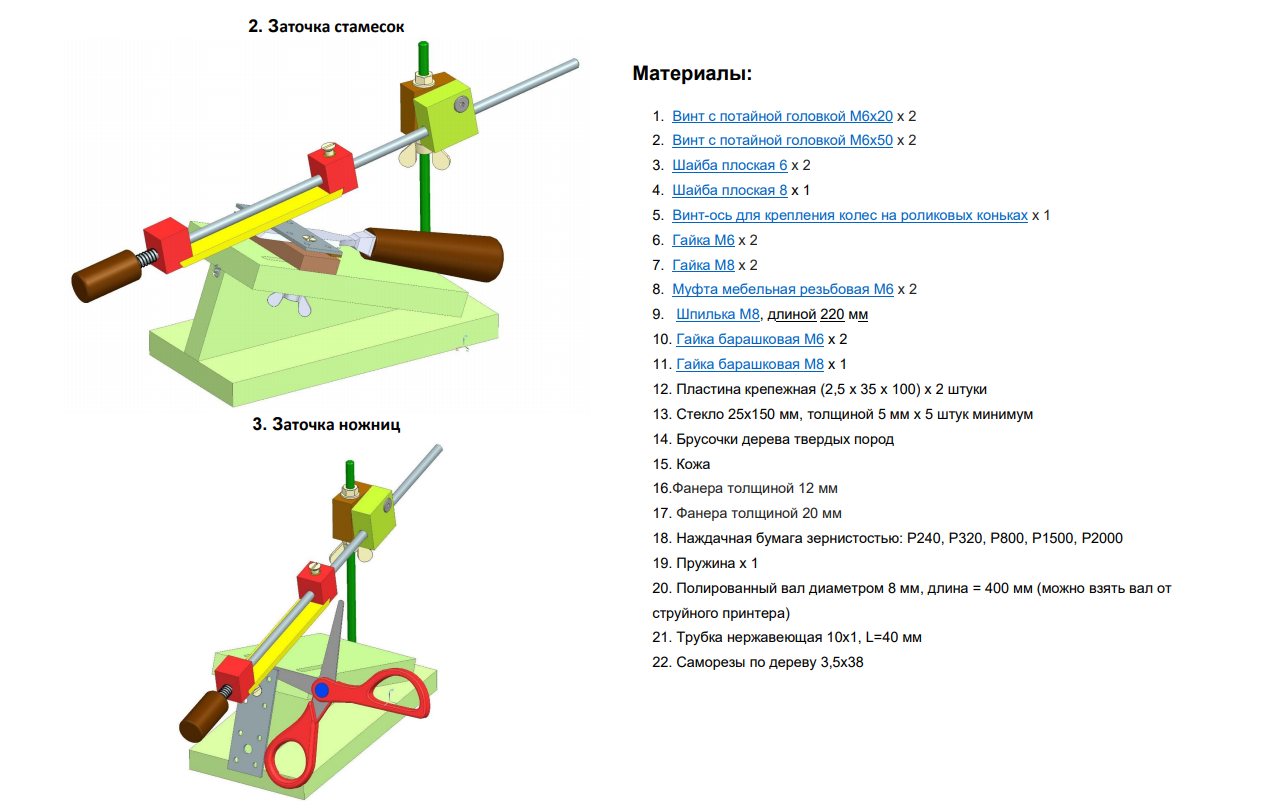 2. Заточка стамесок

3. Заточка ножниц

Материалы:

1. Винт с потайной головкой М6х20 х 2
2. Винт с потайной головкой М6х50 х 2
3. Шайба плоская 6 х 2
4. Шайба плоская 8 х 1
5. Винт-ось для крепления колес на роликовых коньках х 1
6. Гайка М6 х 2
7. Гайка М8 х 2
8. Муфта мебельная резьбовая М6 х 2
9. Шпилька М8, длиной 220 мм
10. Гайка барашковая М6 х 2
11. Гайка барашковая М8 х 1
12. Пластина крепежная (2,5 х 35 х 100) х 2 штуки
13. Стекло 25х150 мм, толщиной 5 мм х 5 штук минимум
14. Брусочки дерева твердых пород
15. Кожа
16.Фанера толщиной 12 мм
17. Фанера толщиной 20 мм
18. Наждачная бумага зернистостью: P240, P320, P800, P1500, P2000
19. Пружина х 1
20. Полированный вал диаметром 8 мм, длина = 400 мм (можно взять вал от струйного принтера)
21. Трубка нержавеющая 10х1, L=40 мм
22. Саморезы по дереву 3,5х38