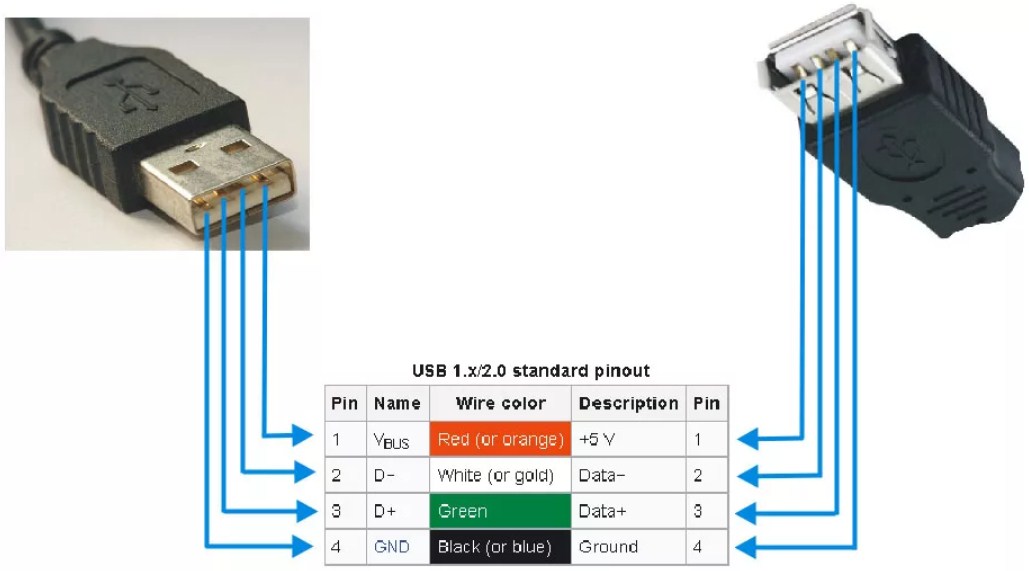 USB 1.x/2.0 standard pinout

| Pin | Name | Wire color | Description | Pin |
|---|---|---|---|---|
| 1 | $V_{BUS}$ | Red (or orange) | +5 V | 1 |
| 2 | D− | White (or gold) | Data− | 2 |
| 3 | D+ | Green | Data+ | 3 |
| 4 | GND | Black (or blue) | Ground | 4 |