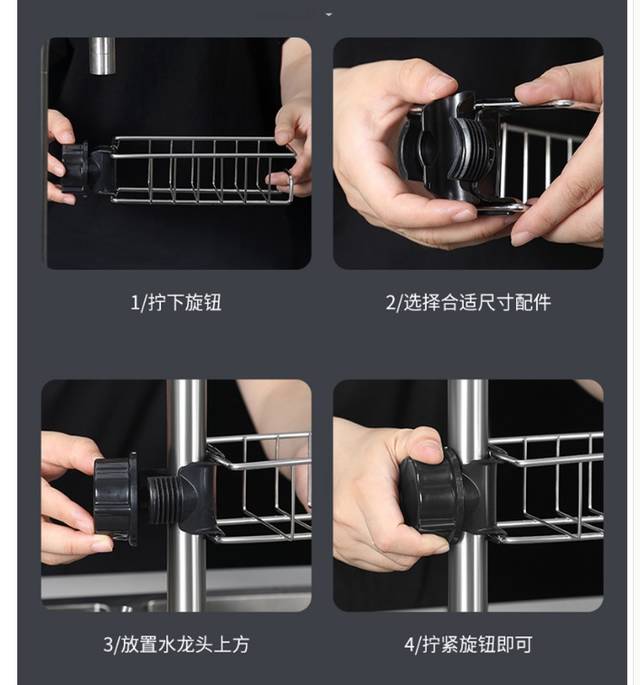 1/拧下旋钮

2/选择合适尺寸配件

3/放置水龙头上方

4/拧紧旋钮即可