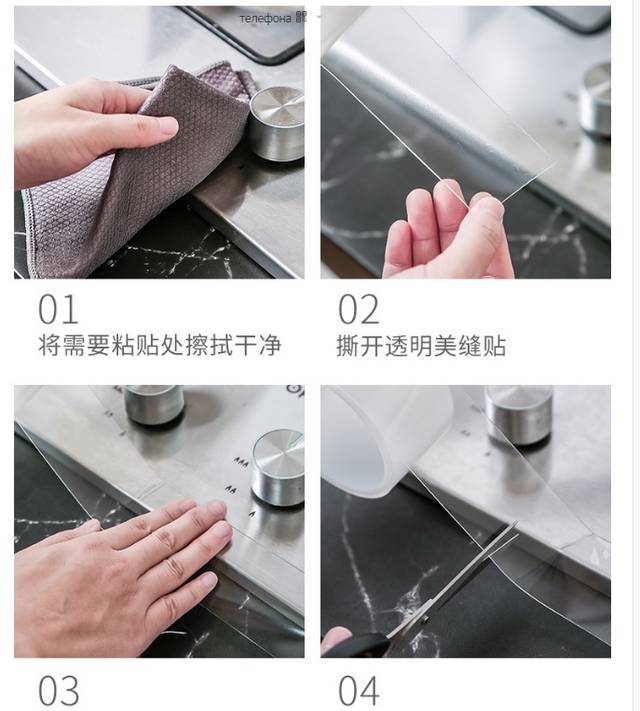 телефона

01
将需要粘贴处擦拭干净

02
撕开透明美缝贴

03

04