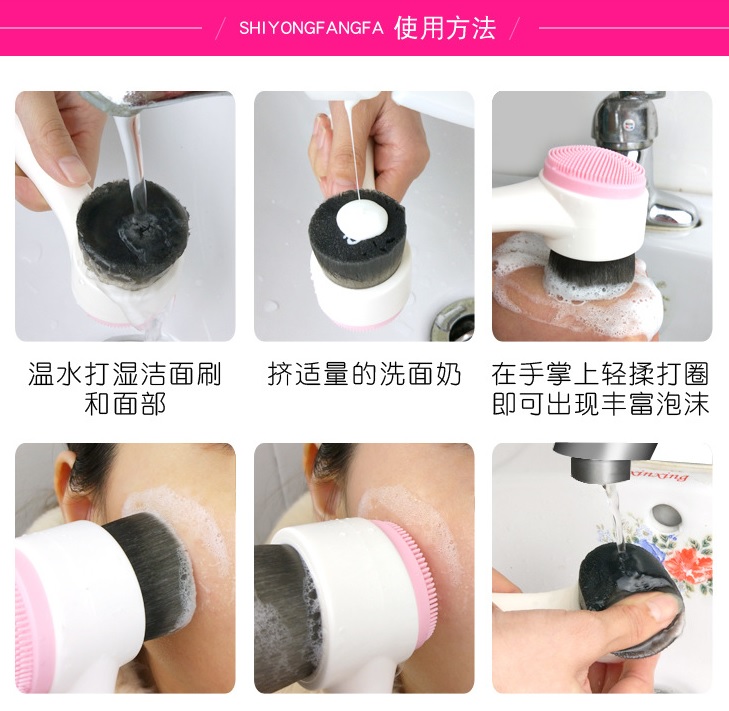 SHIYONGFANGFA 使用方法

温水打湿洁面刷和面部

挤适量的洗面奶

在手掌上轻揉打圈即可出现丰富泡沫

xinxing