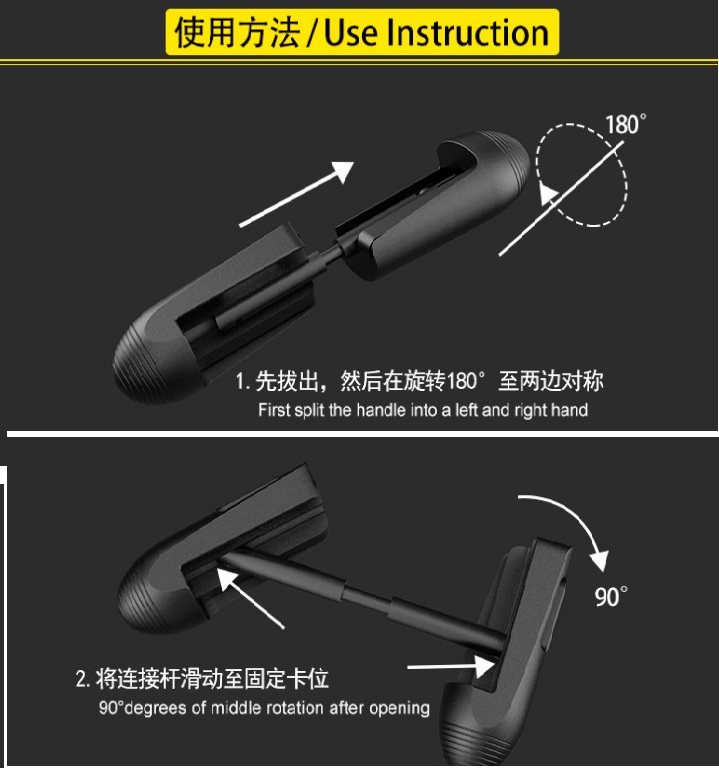 使用方法 / Use Instruction

180°

1. 先拔出，然后在旋转180°至两边对称
First split the handle into a left and right hand

90°

2. 将连接杆滑动至固定卡位
90°degrees of middle rotation after opening