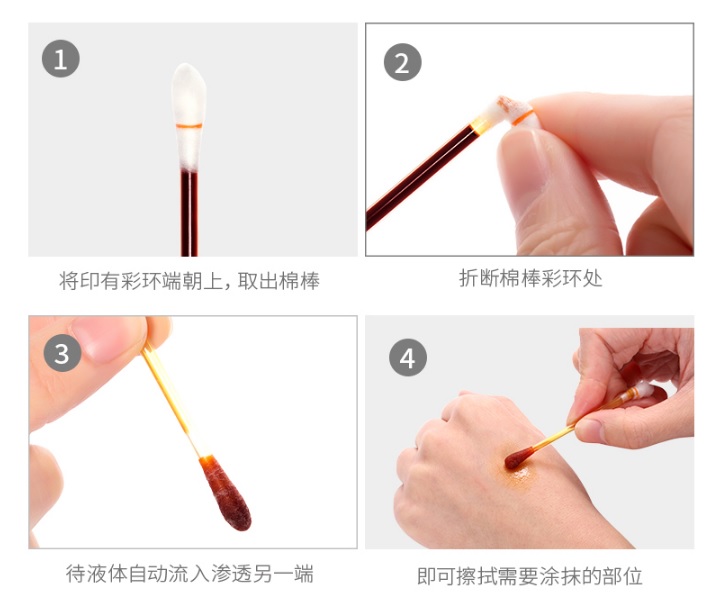 1

将印有彩环端朝上，取出棉棒

2

折断棉棒彩环处

3

待液体自动流入渗透另一端

4

即可擦拭需要涂抹的部位