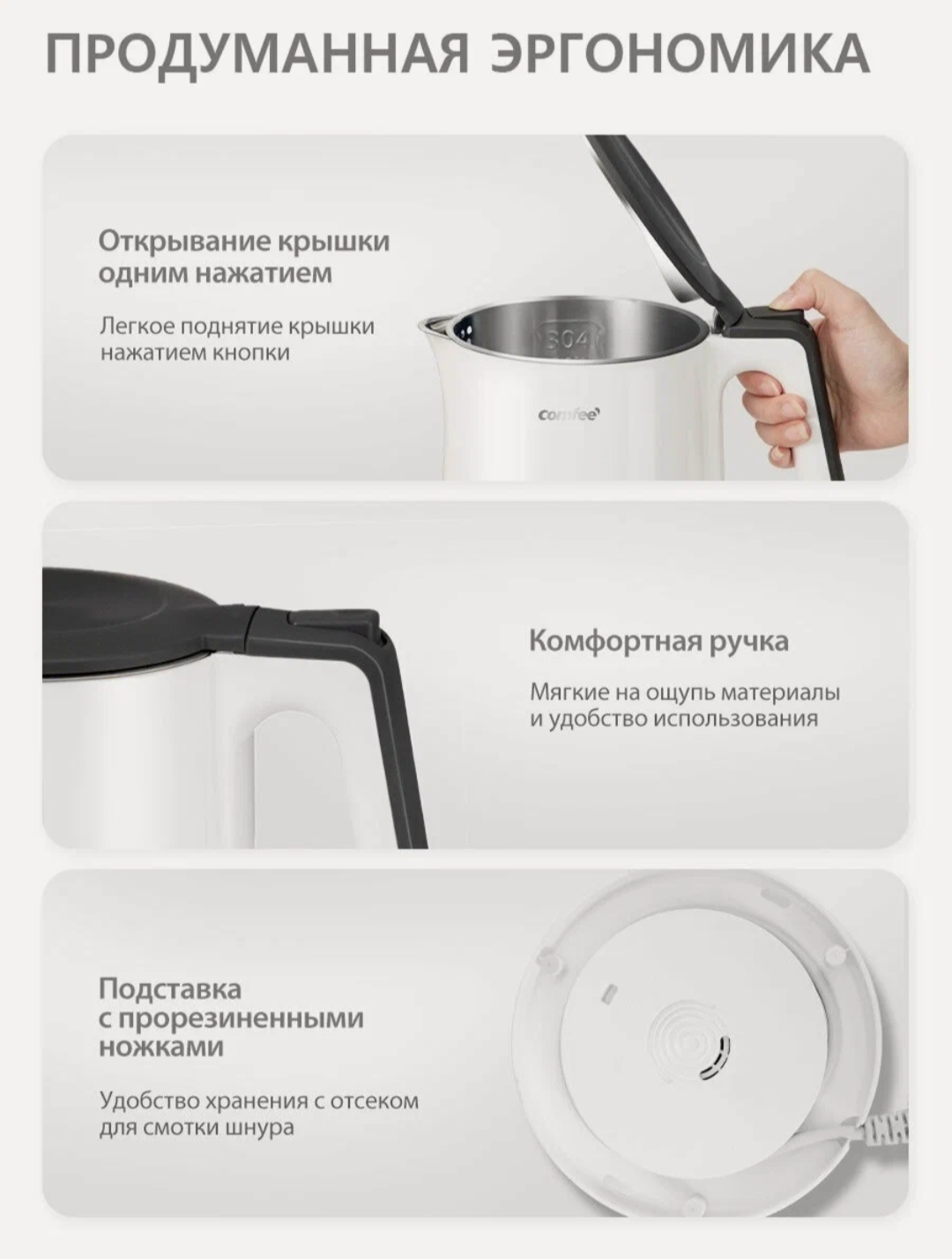 ПРОДУМАННАЯ ЭРГОНОМИКА

Открывание крышки одним нажатием

Легкое поднятие крышки нажатием кнопки

304

comfee'

Комфортная ручка

Мягкие на ощупь материалы и удобство использования

Подставка с прорезиненными ножками

Удобство хранения с отсеком для смотки шнура