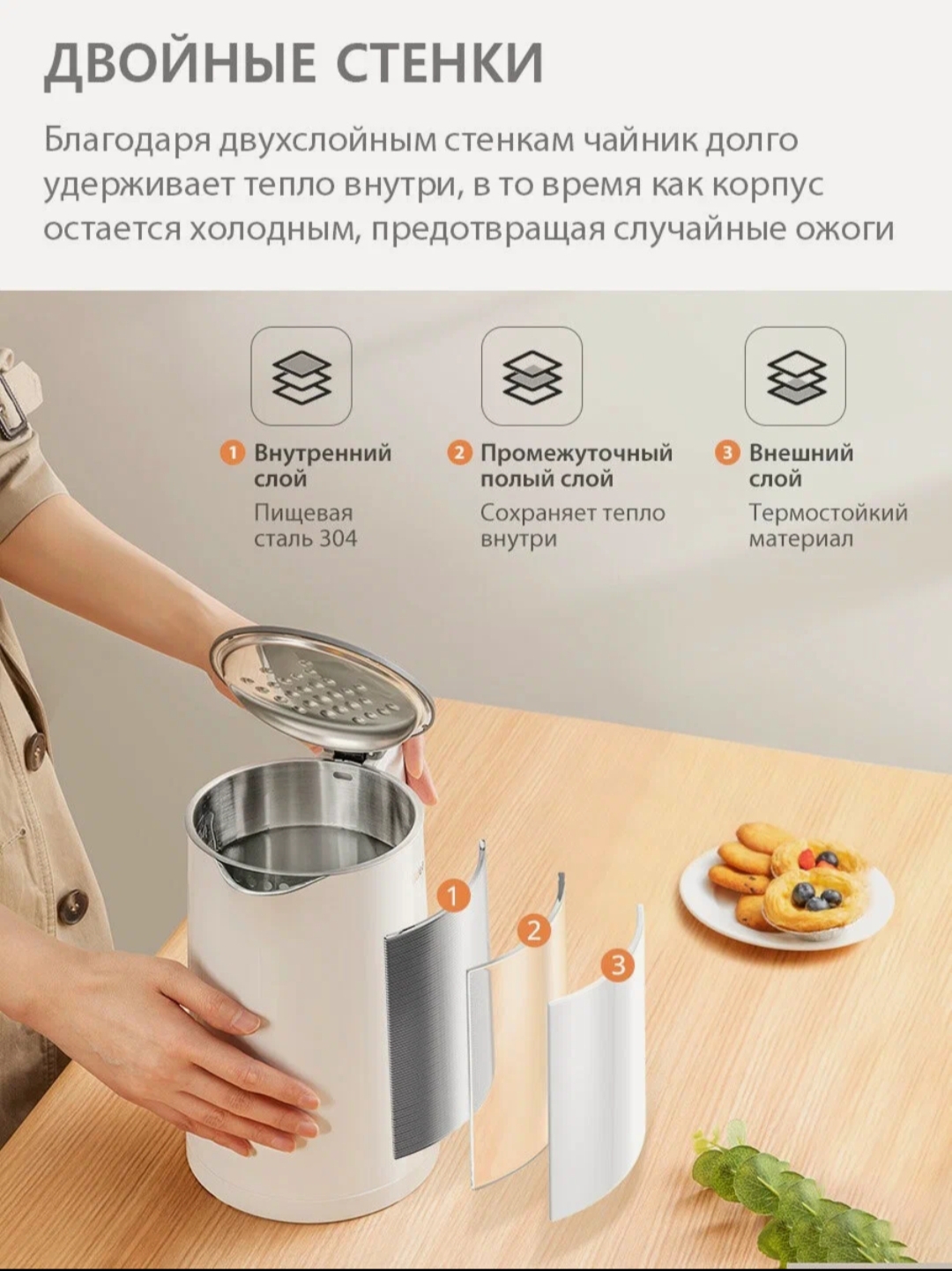 ДВОЙНЫЕ СТЕНКИ

Благодаря двухслойным стенкам чайник долго удерживает тепло внутри, в то время как корпус остается холодным, предотвращая случайные ожоги

1 Внутренний слой
Пищевая сталь 304

2 Промежуточный полый слой
Сохраняет тепло внутри

3 Внешний слой
Термостойкий материал

1

2

3