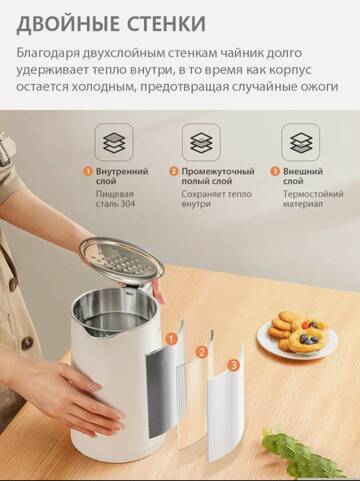 ДВОЙНЫЕ СТЕНКИ

Благодаря двухслойным стенкам чайник долго удерживает тепло внутри, в то время как корпус остается холодным, предотвращая случайные ожоги

1 Внутренний слой
Пищевая сталь 304

2 Промежуточный полый слой
Сохраняет тепло внутри

3 Внешний слой
Термостойкий материал

1
2
3