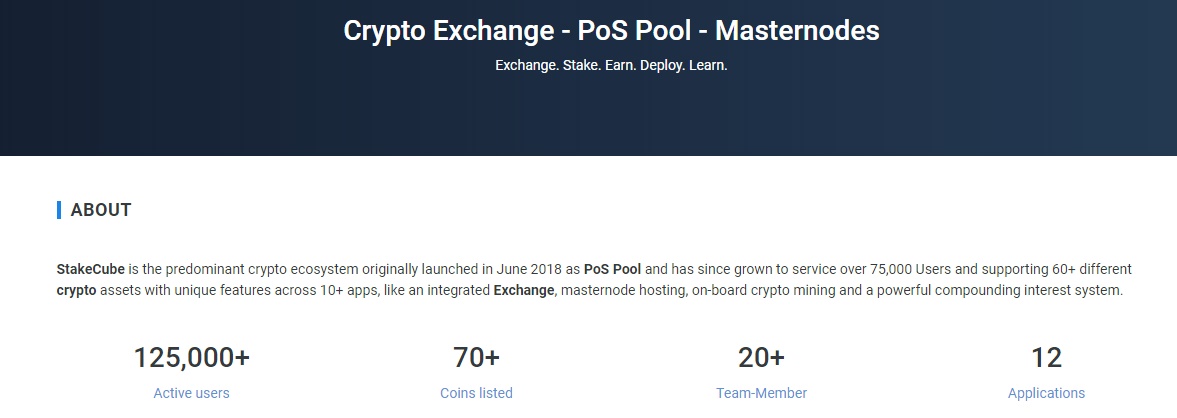 Crypto Exchange - PoS Pool - Masternodes

Exchange. Stake. Earn. Deploy. Learn.

ABOUT

StakeCube is the predominant crypto ecosystem originally launched in June 2018 as PoS Pool and has since grown to service over 75,000 Users and supporting 60+ different crypto assets with unique features across 10+ apps, like an integrated Exchange, masternode hosting, on-board crypto mining and a powerful compounding interest system.

125,000+
Active users

70+
Coins listed

20+
Team-Member

12
Applications