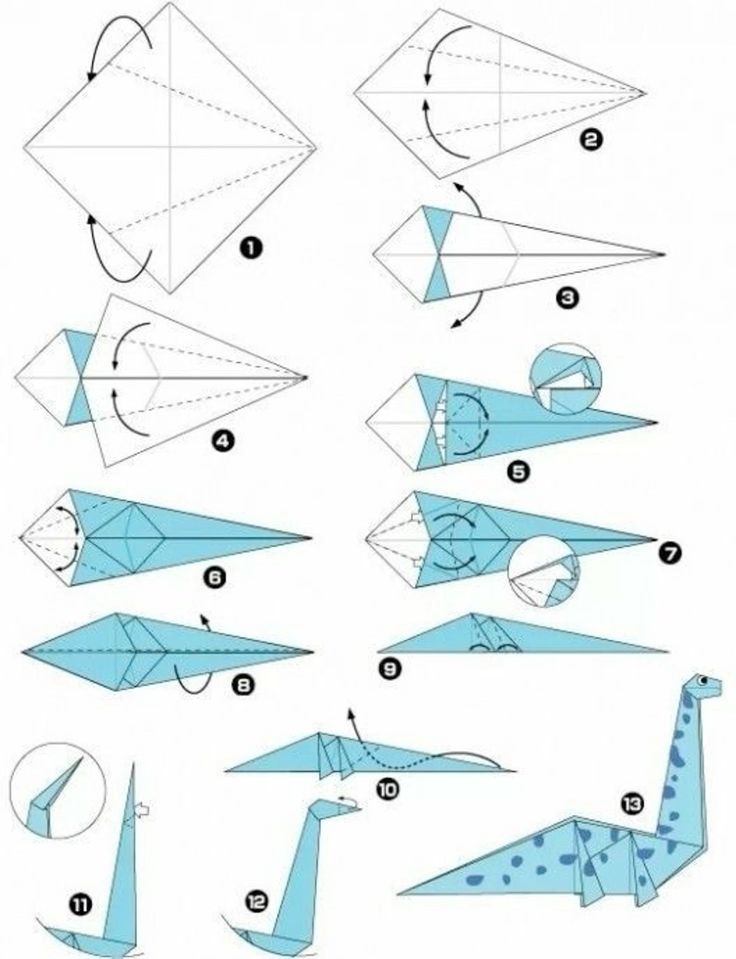 1
2
3
4
5
6
7
8
9
10
11
12
13