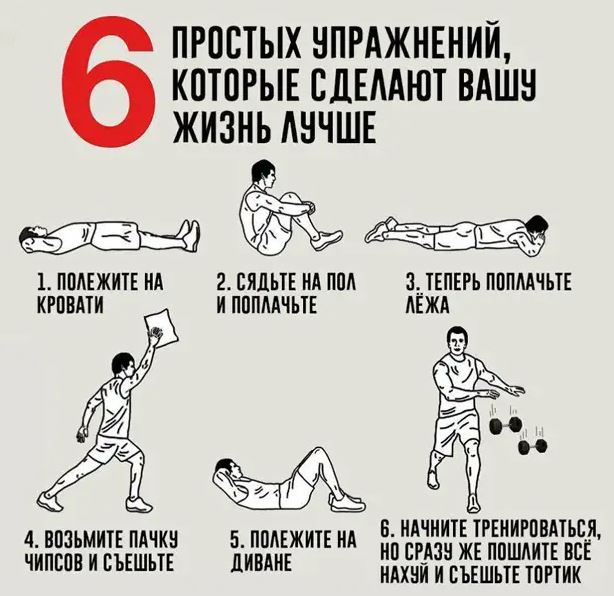 6 ПРОСТЫХ УПРАЖНЕНИЙ, КОТОРЫЕ СДЕЛАЮТ ВАШУ ЖИЗНЬ ЛУЧШЕ

1. ПОЛЕЖИТЕ НА КРОВАТИ

2. СЯДЬТЕ НА ПОЛ И ПОПЛАЧЬТЕ

3. ТЕПЕРЬ ПОПЛАЧЬТЕ ЛЁЖА

4. ВОЗЬМИТЕ ПАЧКУ ЧИПСОВ И СЪЕШЬТЕ

5. ПОЛЕЖИТЕ НА ДИВАНЕ

6. НАЧНИТЕ ТРЕНИРОВАТЬСЯ, НО СРАЗУ ЖЕ ПОШЛИТЕ ВСЁ НАХУЙ И СЪЕШЬТЕ ТОРТИК