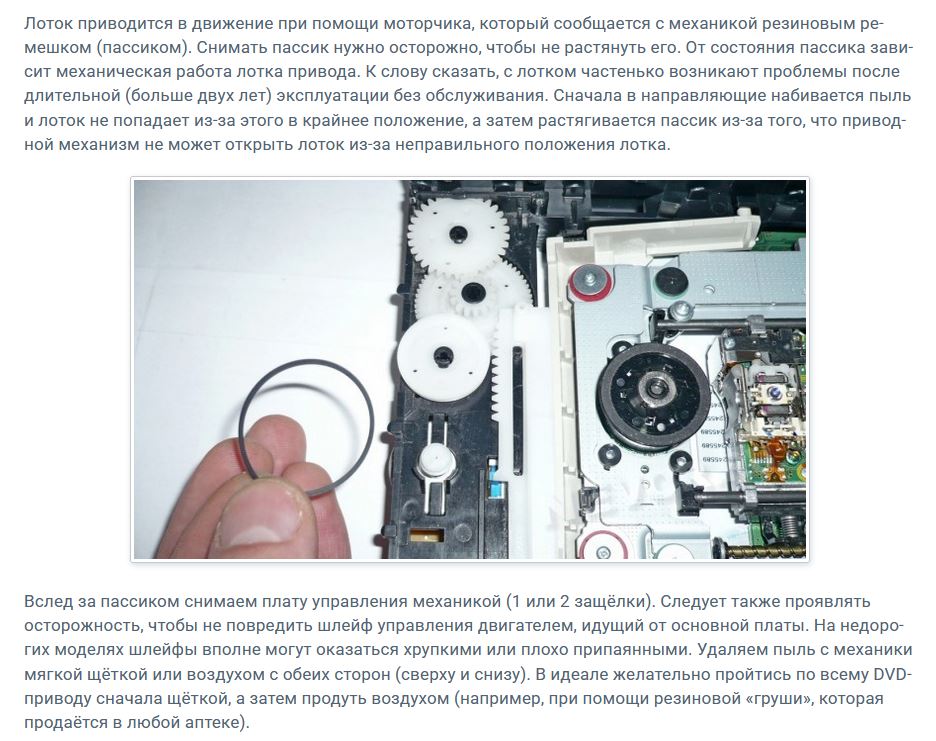 Лоток приводится в движение при помощи моторчика, который сообщается с механикой резиновым ремешком (пассиком). Снимать пассик нужно осторожно, чтобы не растянуть его. От состояния пассика зависит механическая работа лотка привода. К слову сказать, с лотком частенько возникают проблемы после длительной (больше двух лет) эксплуатации без обслуживания. Сначала в направляющие набивается пыль и лоток не попадает из-за этого в крайнее положение, а затем растягивается пассик из-за того, что приводной механизм не может открыть лоток из-за неправильного положения лотка.

Вслед за пассиком снимаем плату управления механикой (1 или 2 защёлки). Следует также проявлять осторожность, чтобы не повредить шлейф управления двигателем, идущий от основной платы. На недорогих моделях шлейфы вполне могут оказаться хрупкими или плохо припаянными. Удаляем пыль с механики мягкой щёткой или воздухом с обеих сторон (сверху и снизу). В идеале желательно пройтись по всему DVD-приводу сначала щёткой, а затем продуть воздухом (например, при помощи резиновой «груши», которая продаётся в любой аптеке).