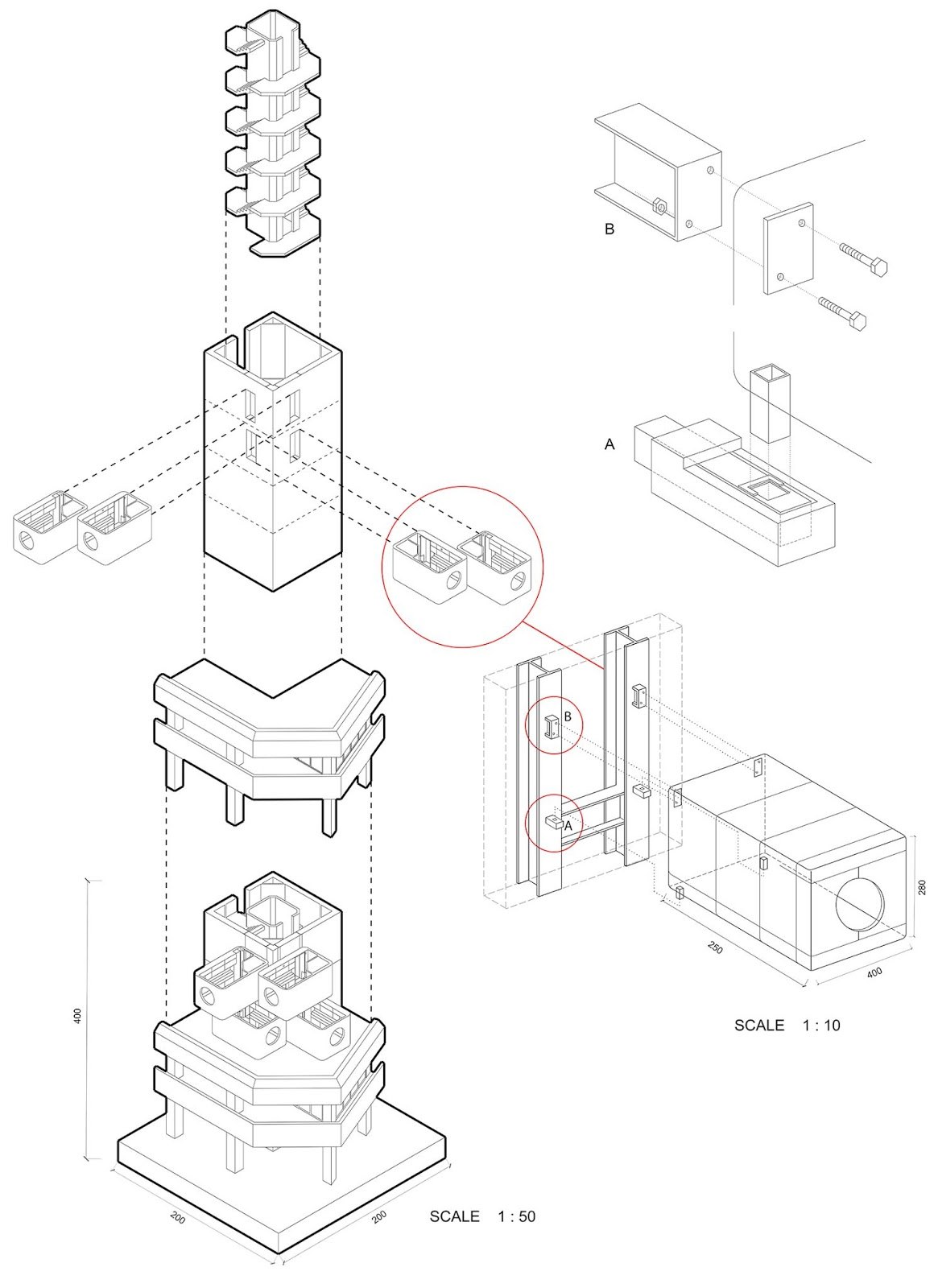 B

A

B

A

280

250

400

SCALE 1 : 10

400

200

200

SCALE 1 : 50