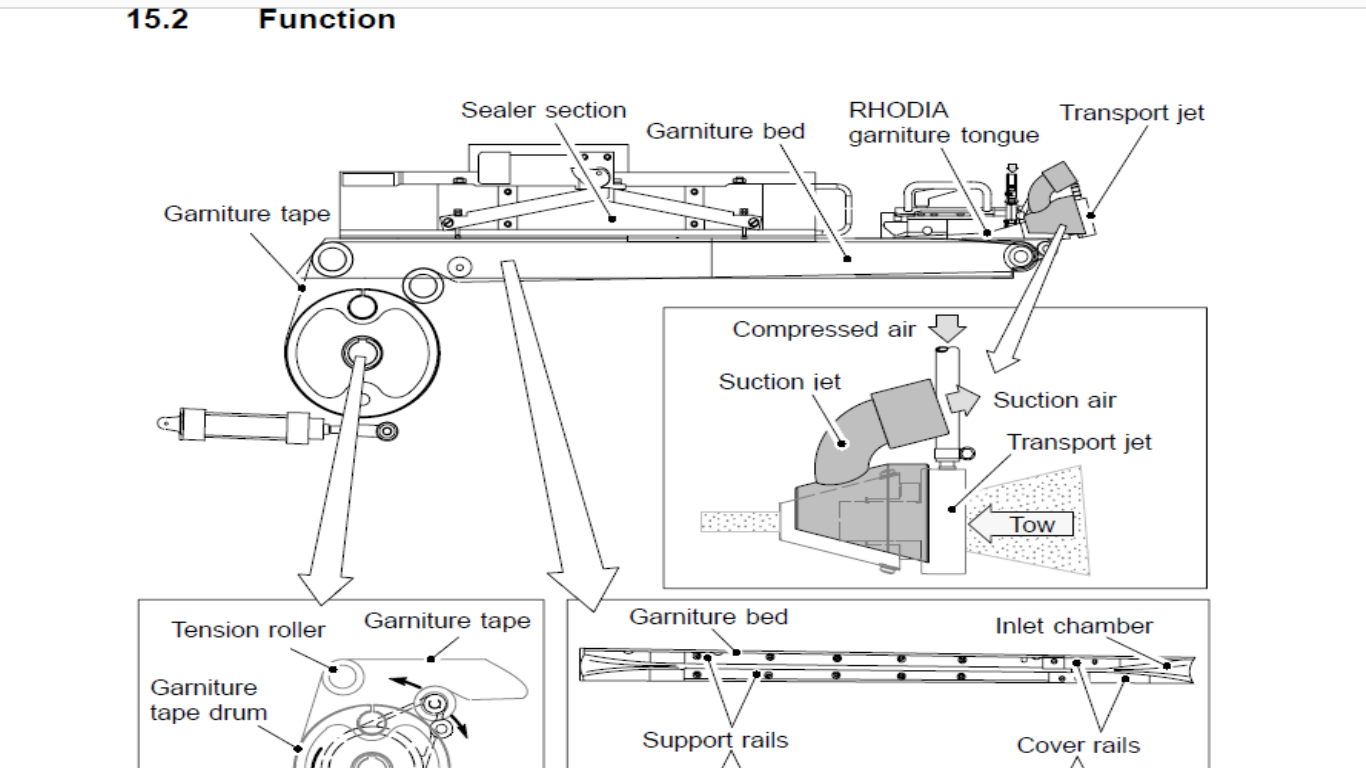 15.2 Function

Sealer section
Garniture bed
RHODIA garniture tongue
Transport jet
Garniture tape

Compressed air
Suction jet
Suction air
Transport jet
Tow

Tension roller
Garniture tape
Garniture tape drum

Garniture bed
Inlet chamber
Support rails
Cover rails