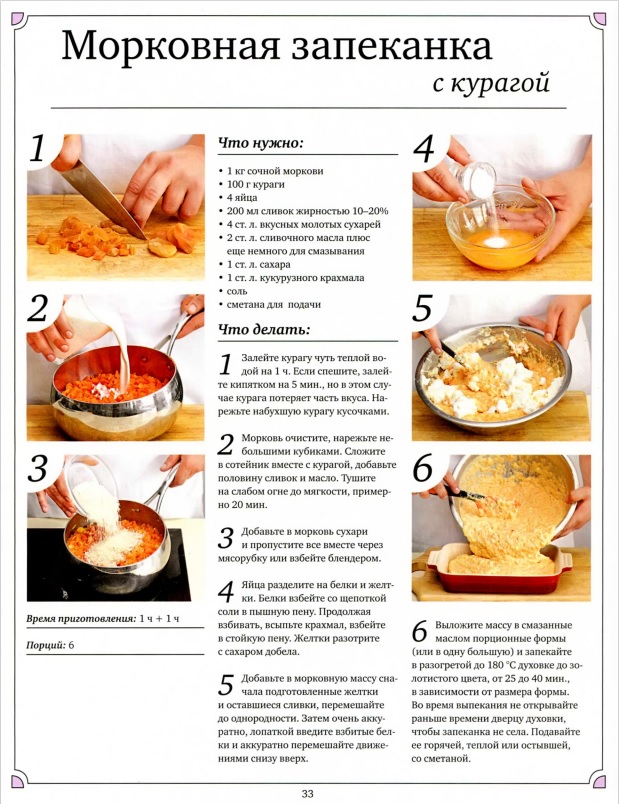 Морковная запеканка
с курагой

1

2

3

Время приготовления: 1 ч + 1 ч

Порций: 6

Что нужно:

• 1 кг сочной моркови
• 100 г кураги
• 4 яйца
• 200 мл сливок жирностью 10–20%
• 4 ст. л. вкусных молотых сухарей
• 2 ст. л. сливочного масла плюс еще немного для смазывания
• 1 ст. л. сахара
• 1 ст. л. кукурузного крахмала
• соль
• сметана для подачи

Что делать:

1 Залейте курагу чуть теплой водой на 1 ч. Если спешите, залейте кипятком на 5 мин., но в этом случае курага потеряет часть вкуса. Нарежьте набухшую курагу кусочками.

2 Морковь очистите, нарежьте небольшими кубиками. Сложите в сотейник вместе с курагой, добавьте половину сливок и масло. Тушите на слабом огне до мягкости, примерно 20 мин.

3 Добавьте в морковь сухари и пропустите все вместе через мясорубку или взбейте блендером.

4 Яйца разделите на белки и желтки. Белки взбейте со щепоткой соли в пышную пену. Продолжая взбивать, всыпьте крахмал, взбейте в стойкую пену. Желтки разотрите с сахаром добела.

5 Добавьте в морковную массу сначала подготовленные желтки и оставшиеся сливки, перемешайте до однородности. Затем очень аккуратно, лопаткой введите взбитые белки и аккуратно перемешайте движениями снизу вверх.

4

5

6

6 Выложите массу в смазанные маслом порционные формы (или в одну большую) и запекайте в разогретой до 180 °С духовке до золотистого цвета, от 25 до 40 мин., в зависимости от размера формы. Во время выпекания не открывайте раньше времени дверцу духовки, чтобы запеканка не села. Подавайте ее горячей, теплой или остывшей, со сметаной.

33