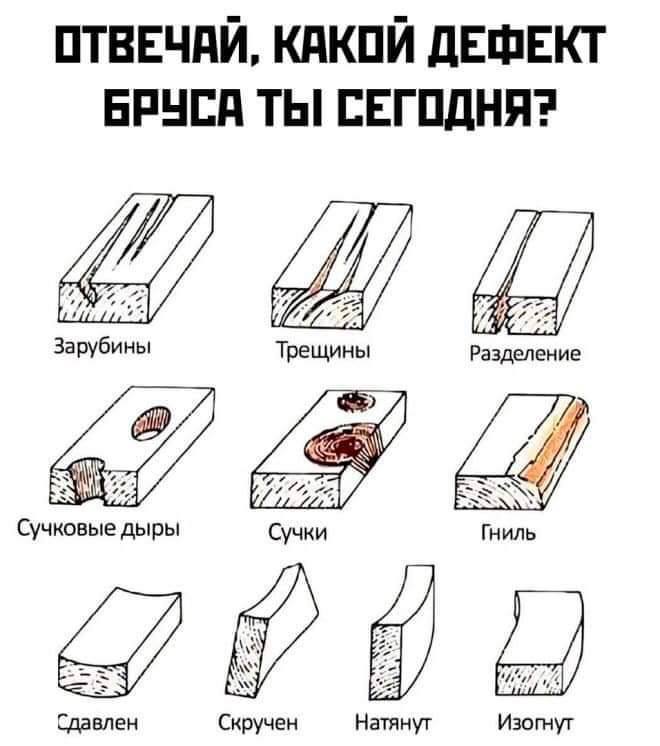 ОТВЕЧАЙ, КАКОЙ ДЕФЕКТ БРУСА ТЫ СЕГОДНЯ?

Зарубины

Трещины

Разделение

Сучковые дыры

Сучки

Гниль

Сдавлен

Скручен

Натянут

Изогнут