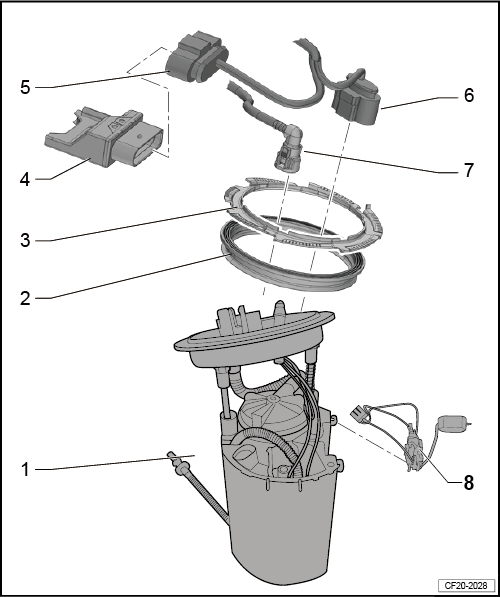 5
6
4
7
3
2
1
8
CF20-2028