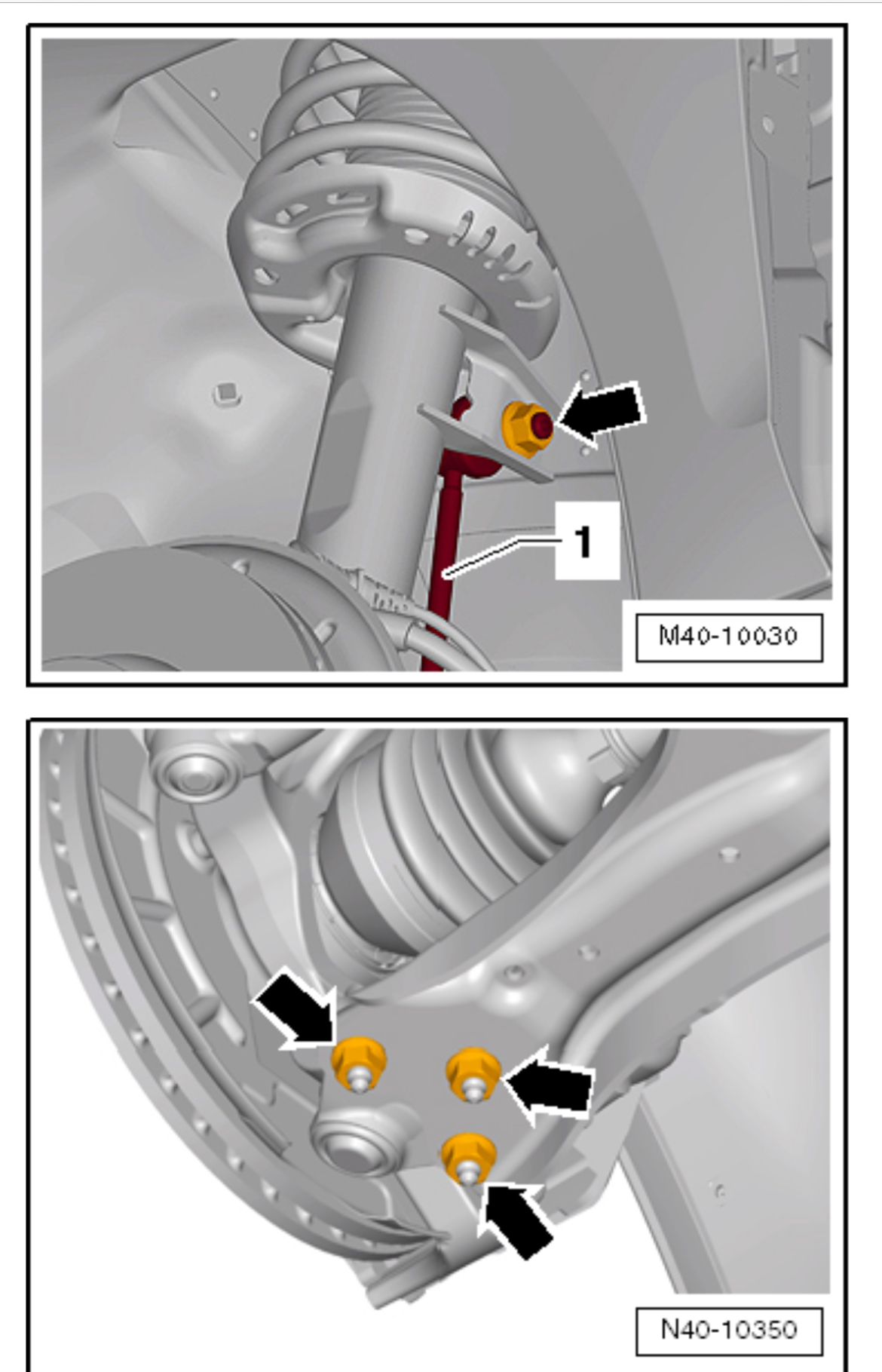 1

M40-10030

N40-10350