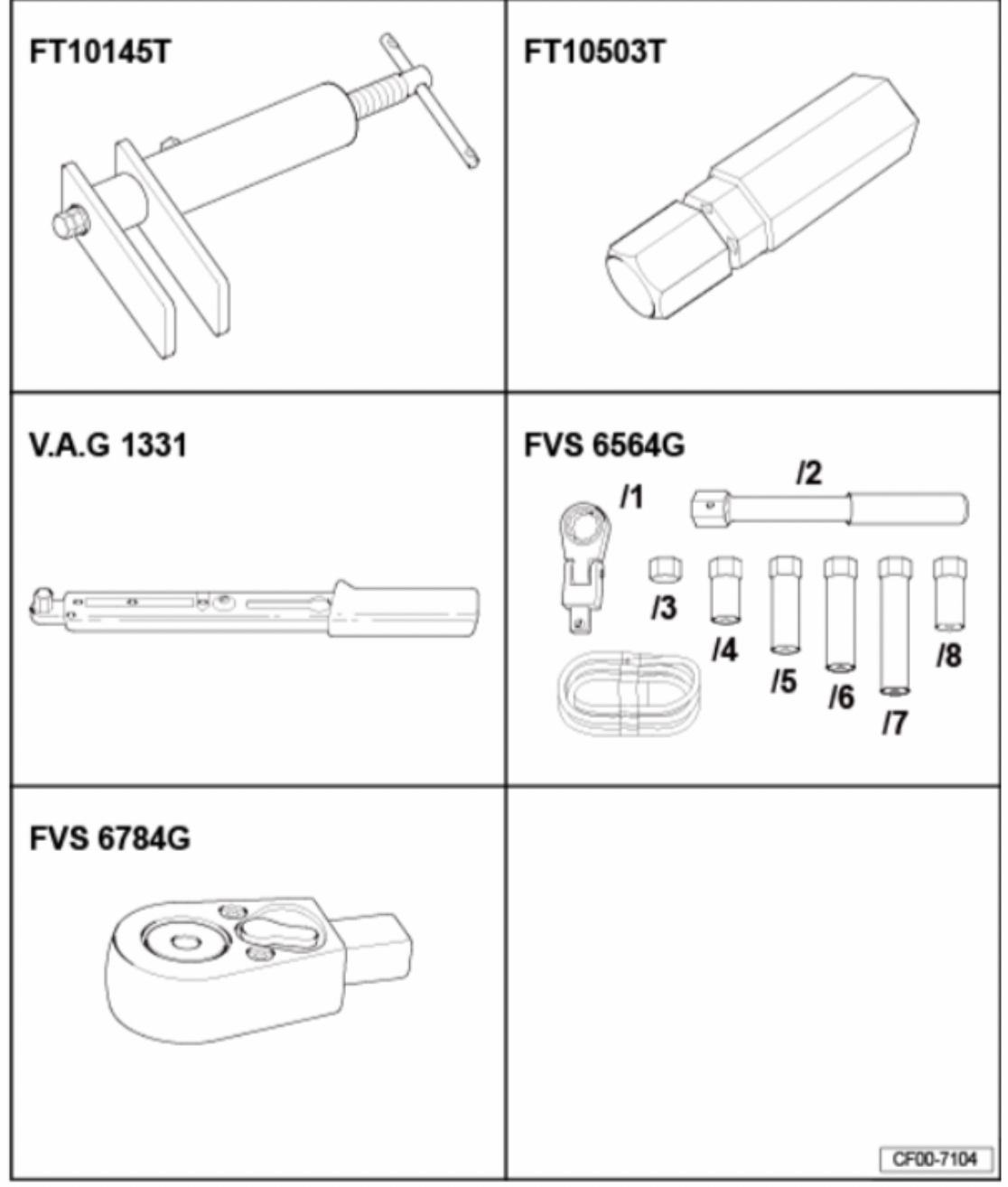 FT10145T

FT10503T

V.A.G 1331

FVS 6564G

/1

/2

/3

/4

/5

/6

/7

/8

FVS 6784G

CF00-7104