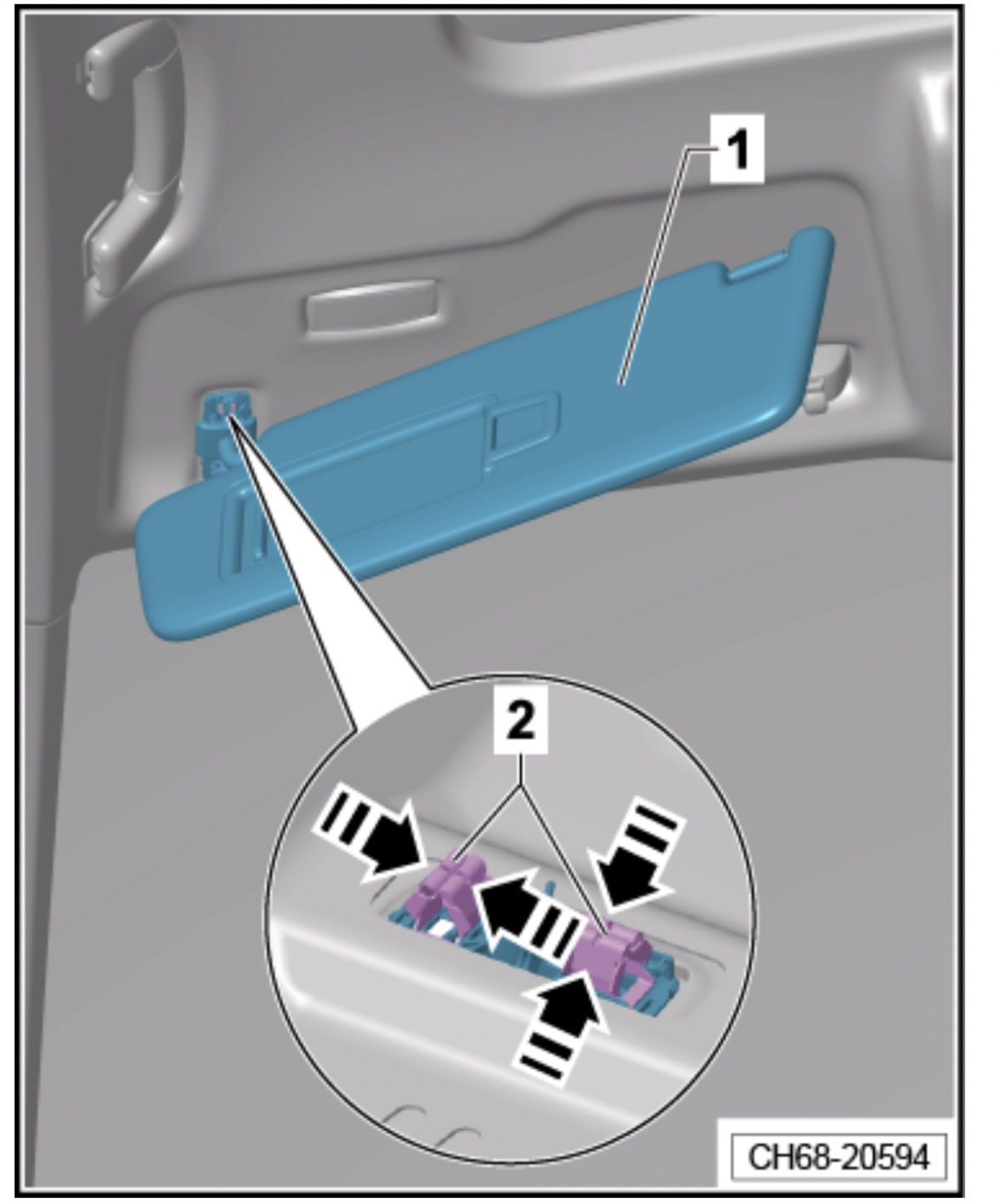 1

2

CH68-20594