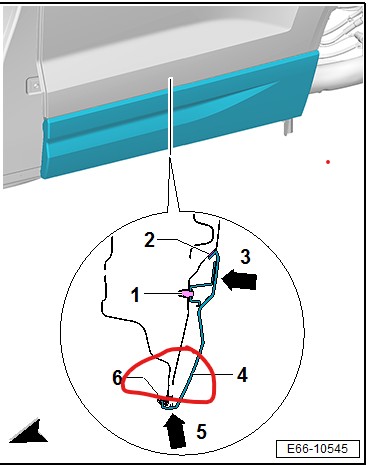 2
3
1
6
4
5
E66-10545